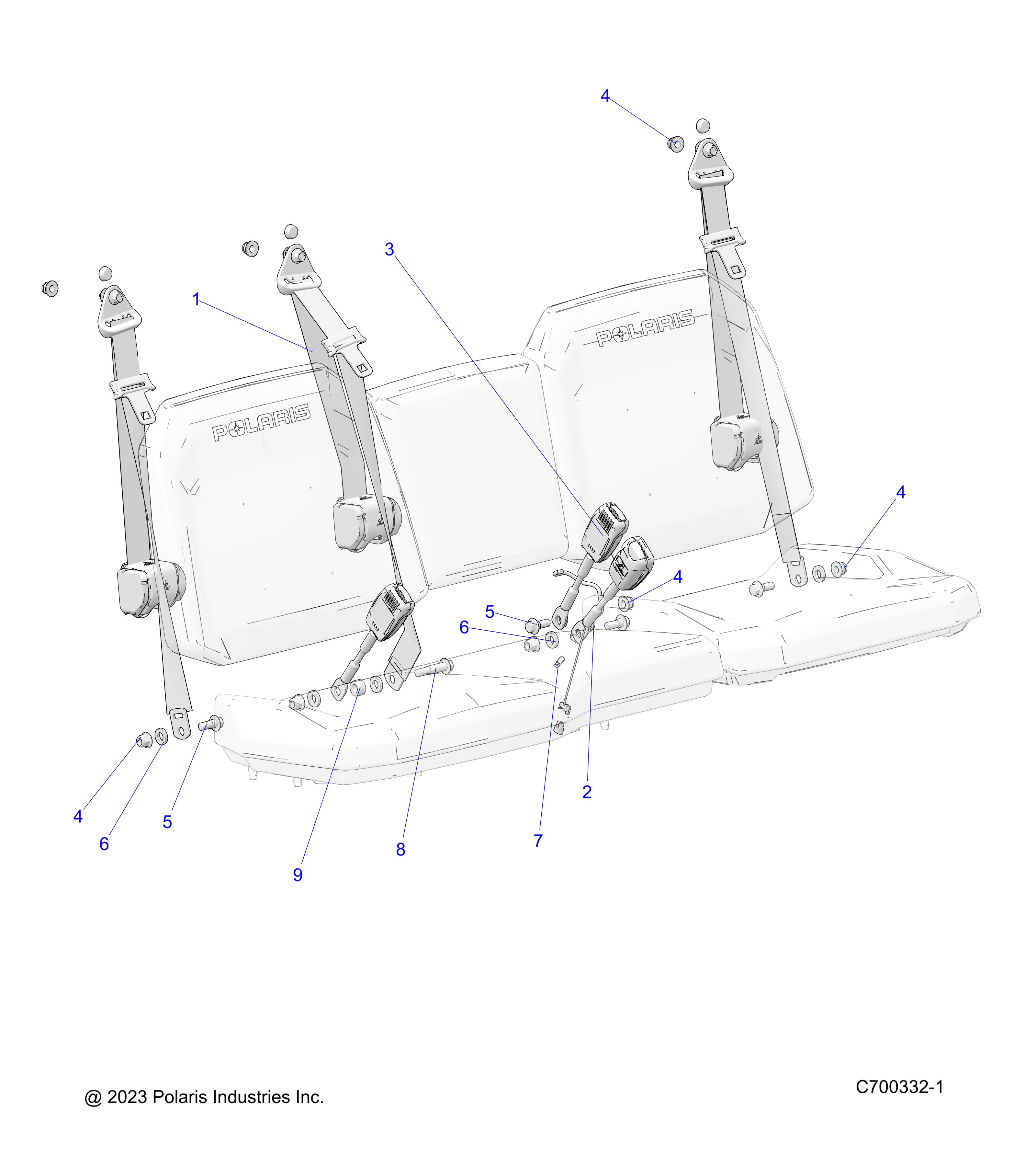 4

3

1

POLARIS

POLARIS

4

4

5

6

4

6

5

9

8

7

2

@ 2023 Polaris Industries Inc.

C700332-1