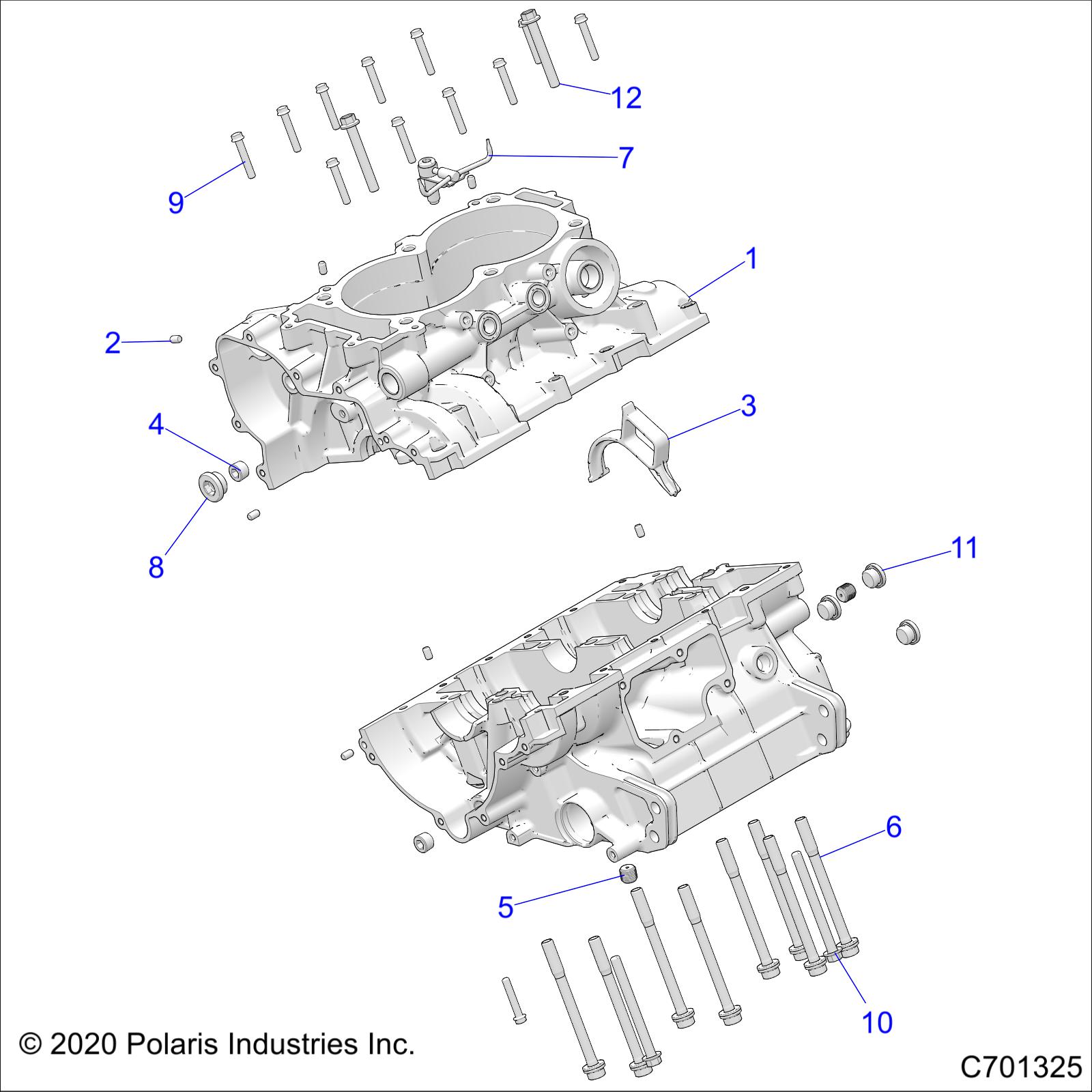 12
7
9
1
2
3
4
8
11
6
5
10
© 2020 Polaris Industries Inc.
C701325