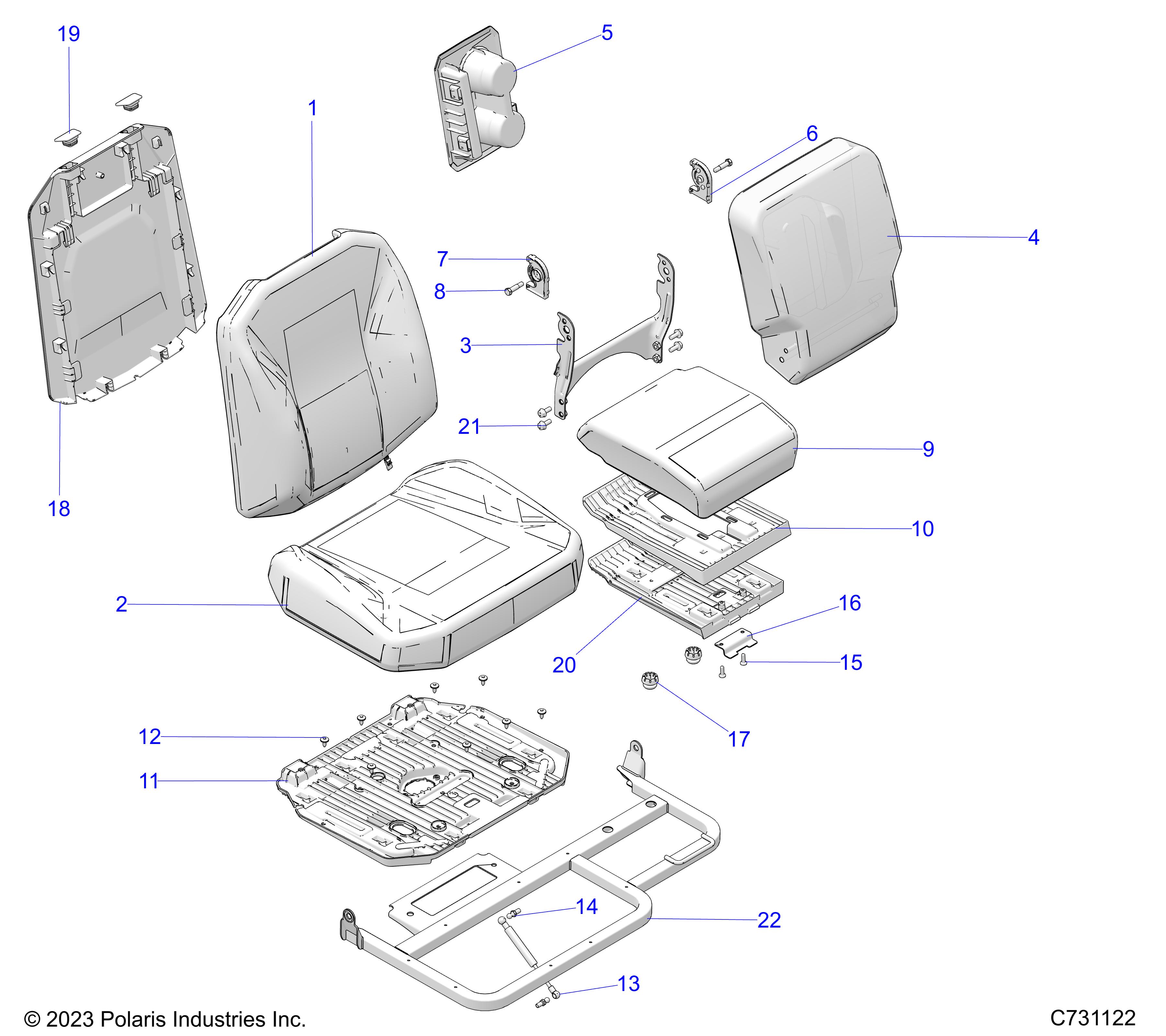 19
5
1
6
4
7
8
3
21
9
18
10
2
16
20
15
17
12
11
14
22
13
© 2023 Polaris Industries Inc.
C731122