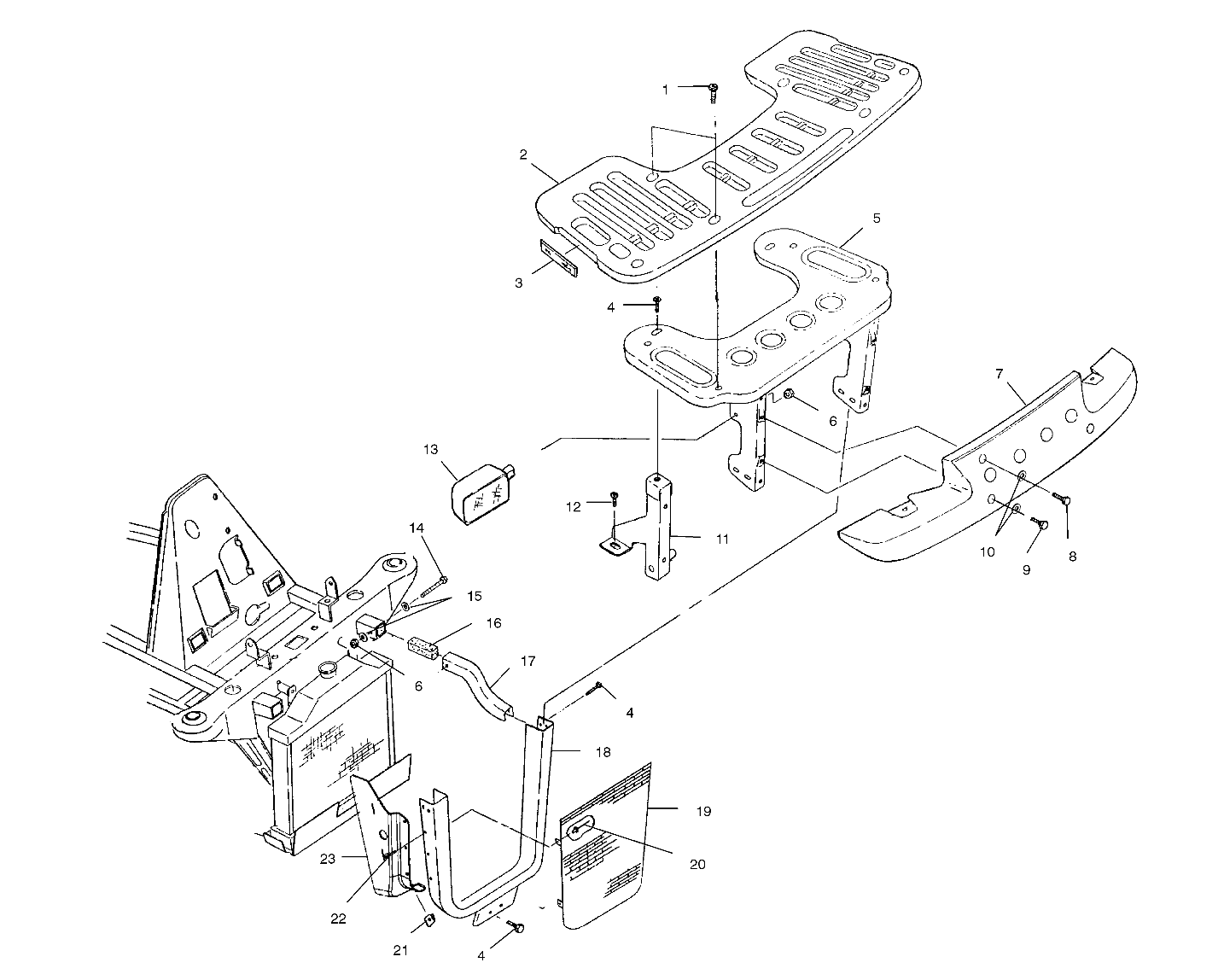 1
2
3
4
5
6
7
13
12
11
10
9
8
14
15
16
6
17
4
18
19
20
23
22
21
4