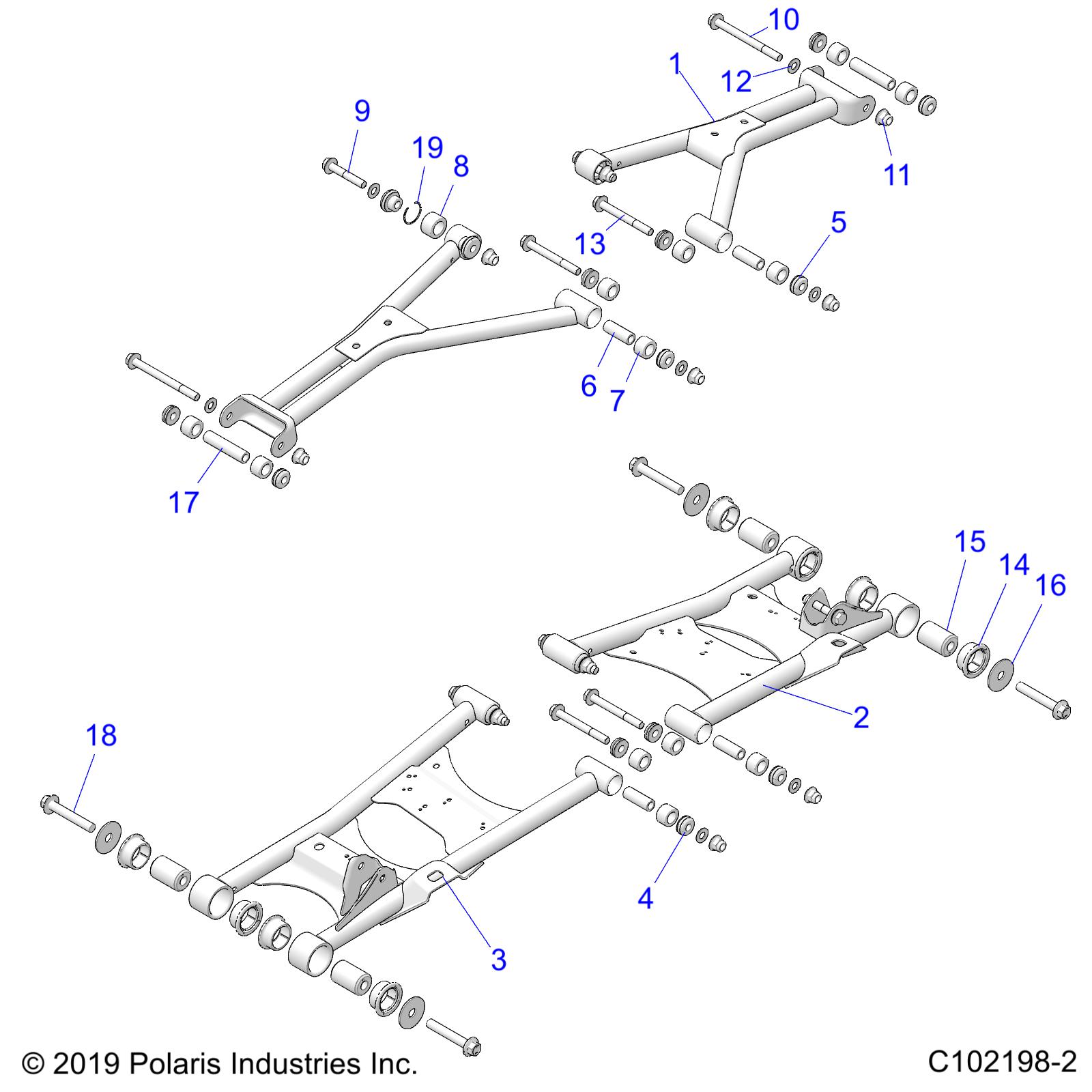 10
1
12
9
19
8
11
13
5
6
7
17
15
14
16
2
18
4
3
© 2019 Polaris Industries Inc.
C102198-2