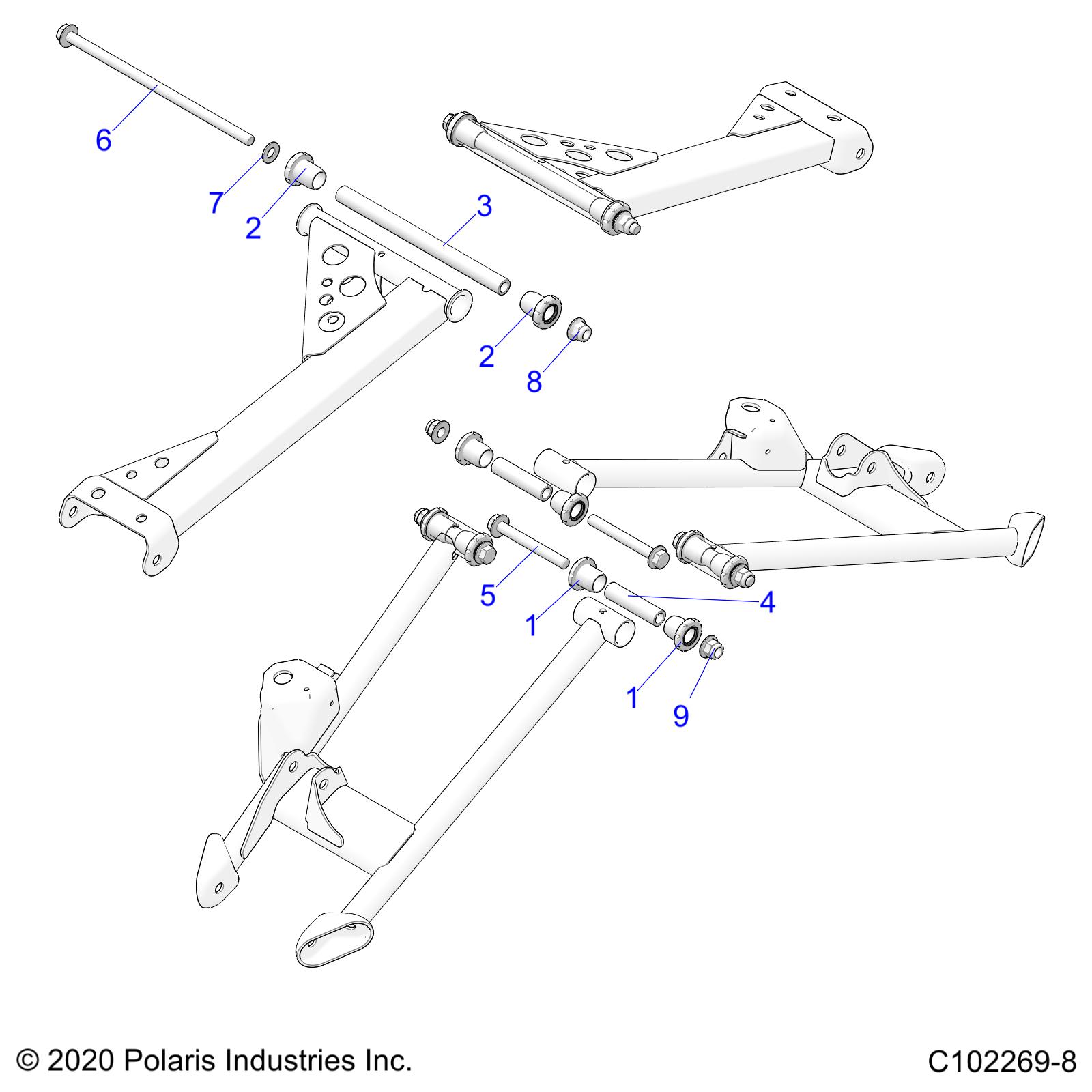 6
7
2
3
2
8
5
1
4
1
9

© 2020 Polaris Industries Inc.

C102269-8