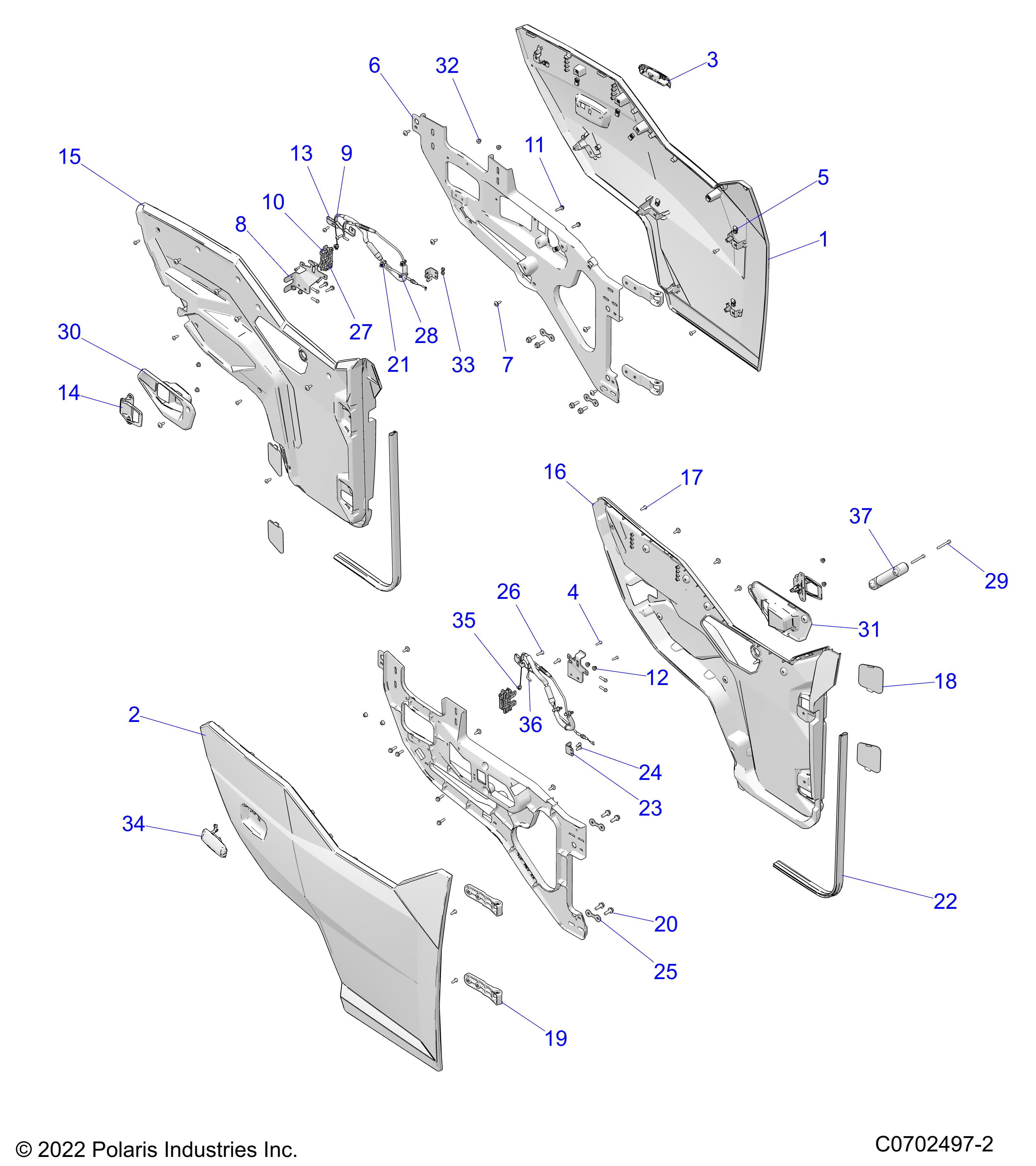 6
32
3
15
13
9
11
5
10
8
1
27
28
30
21
33
7
14
16
17
37
29
26
4
35
31
12
18
36
2
24
23
34
22
20
25
19
© 2022 Polaris Industries Inc.
C0702497-2