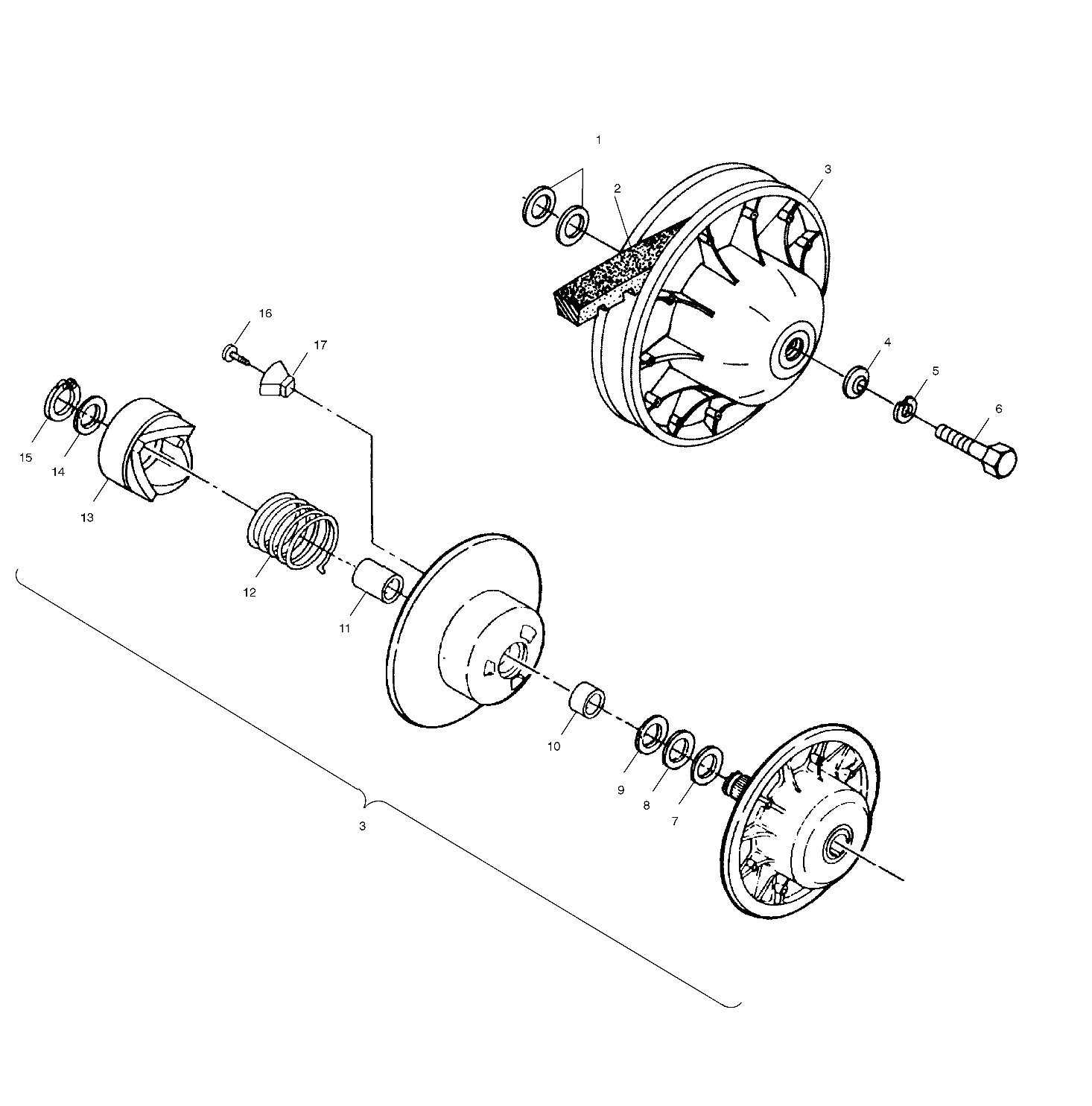 1
2
3
16
17
4
5
6
15
14
13
12
11
10
9
8
7
3