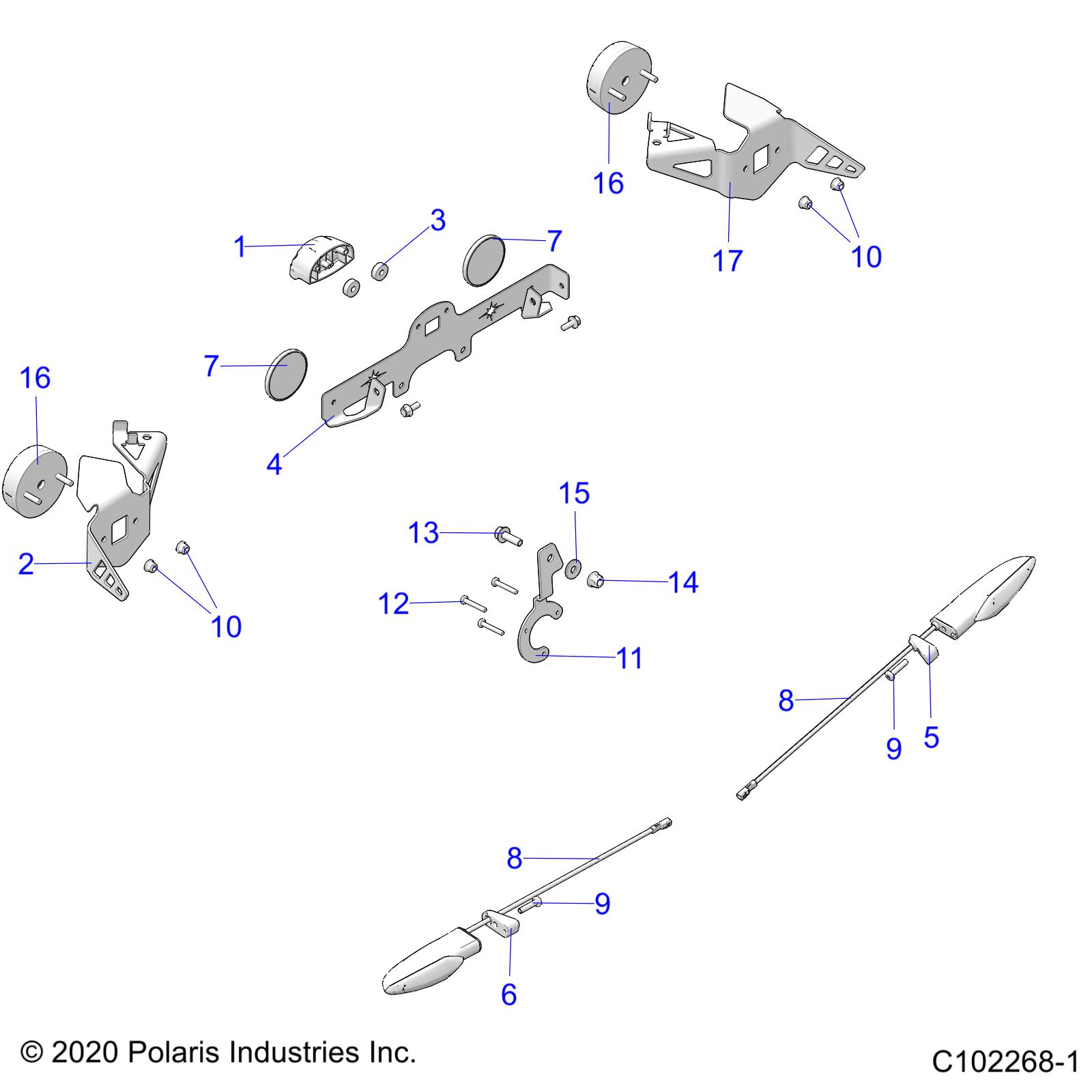 16
17
10
1
3
7
7
16
4
2
10
15
13
14
12
11
8
9
5
8
9
6

© 2020 Polaris Industries Inc.

C102268-1