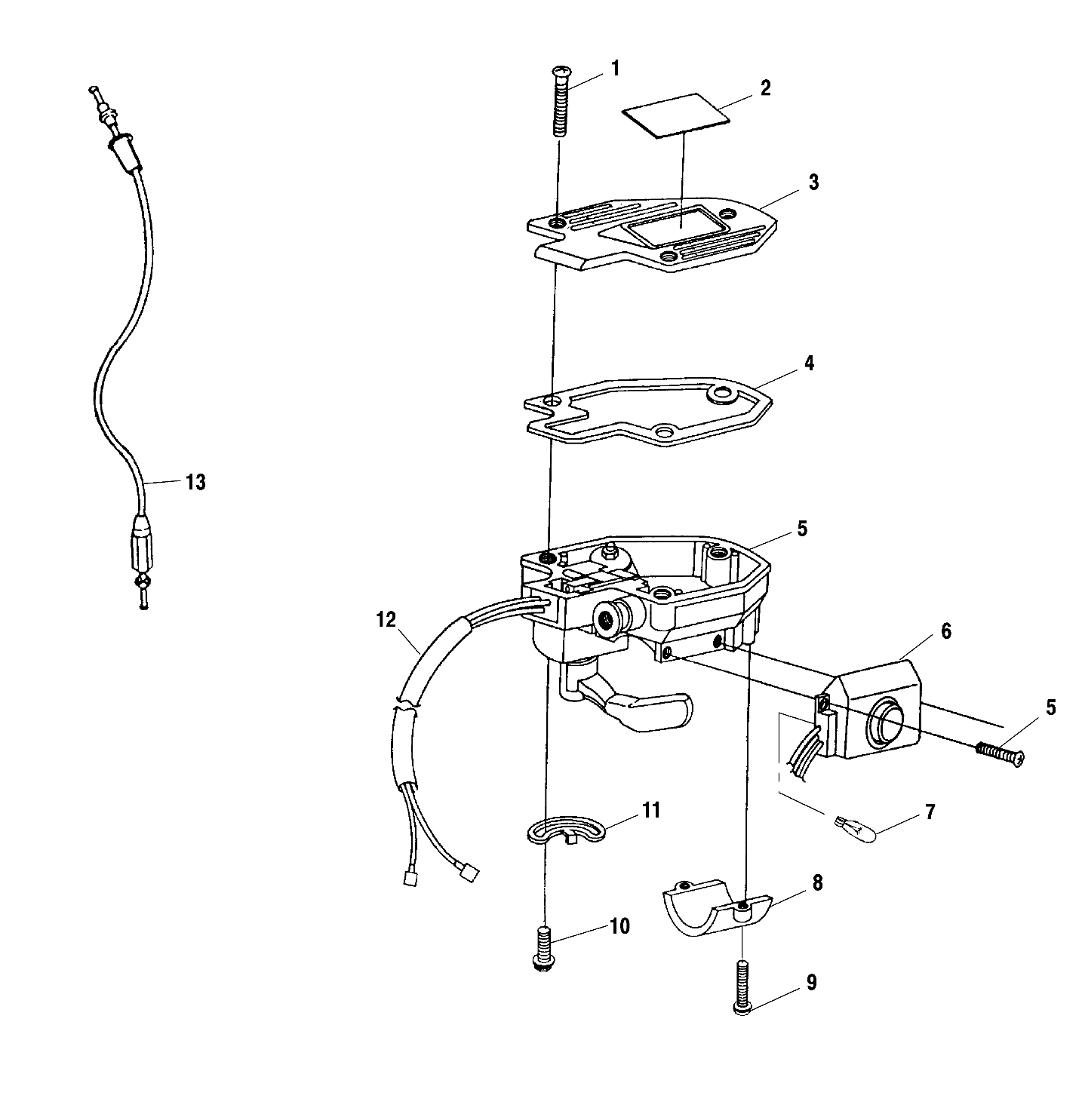 1
2
3
4
13
5
12
6
5
11
7
8
10
9