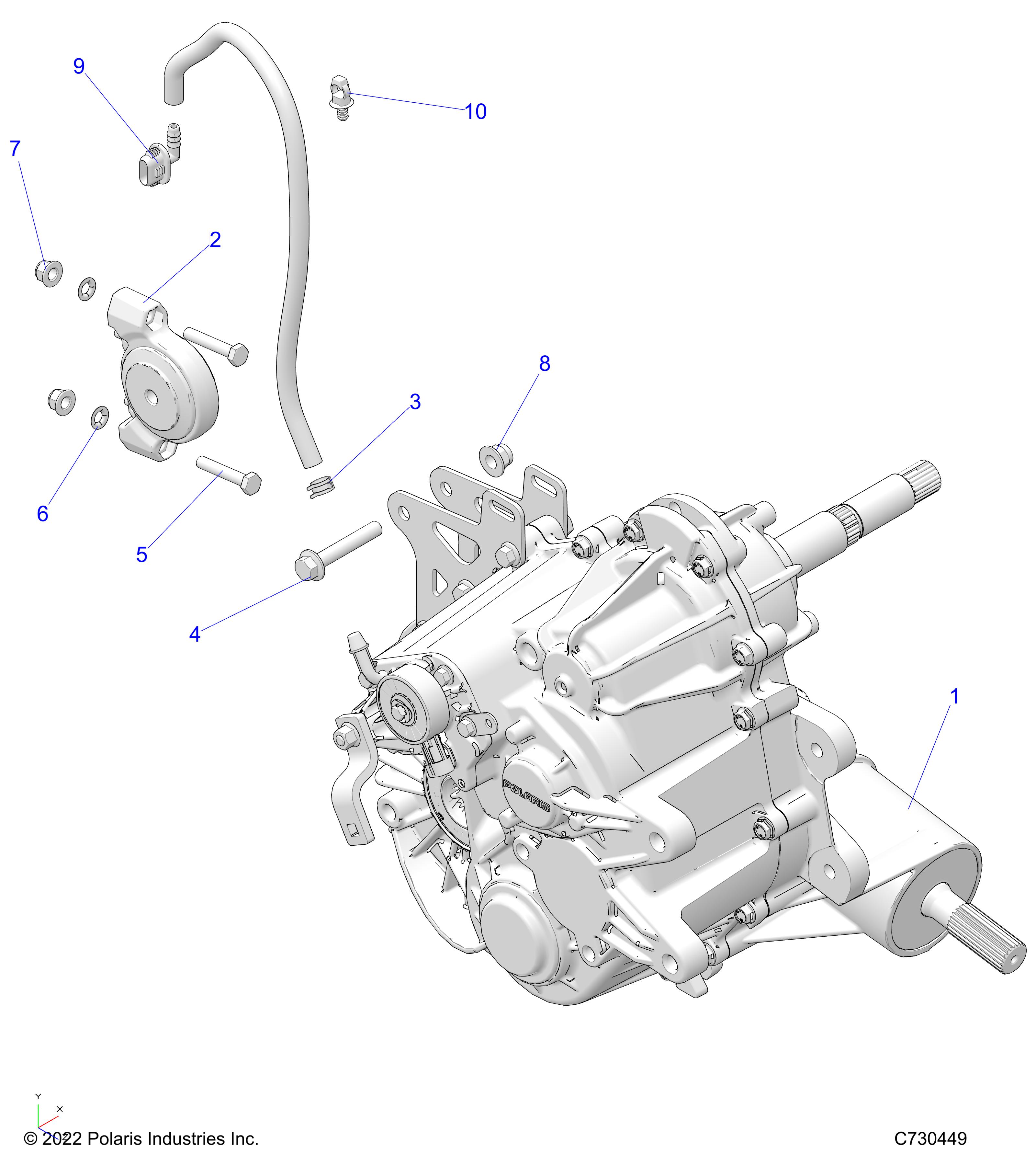 9

10

7

2

8

3

6

5

4

POLARIS

1

Y
X

© 2022 Polaris Industries Inc.

C730449