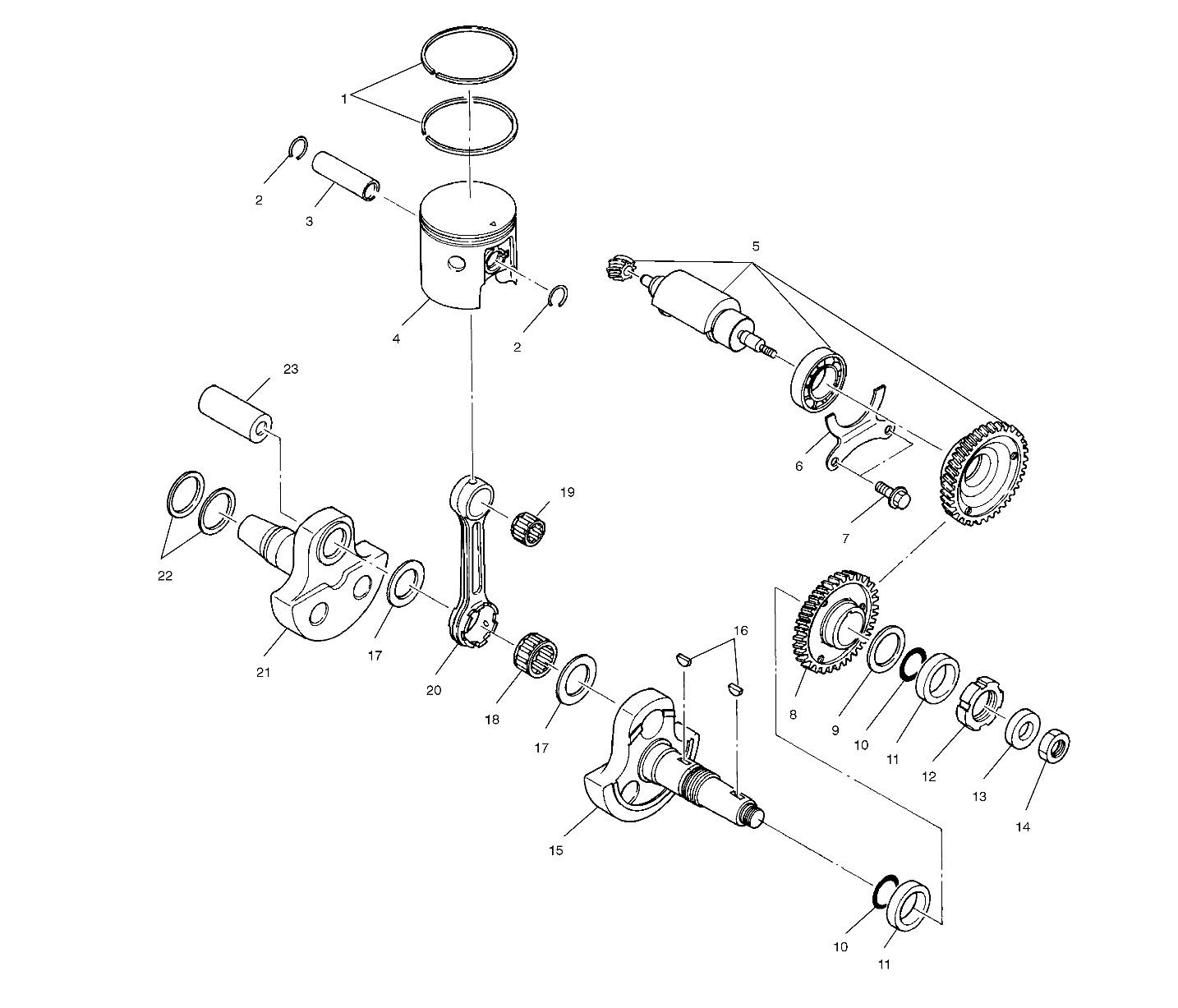 1
2
3
4
2
5
23
6
7
19
22
21
17
20
18
17
16
8
9
10
11
12
13
14
15
10
11