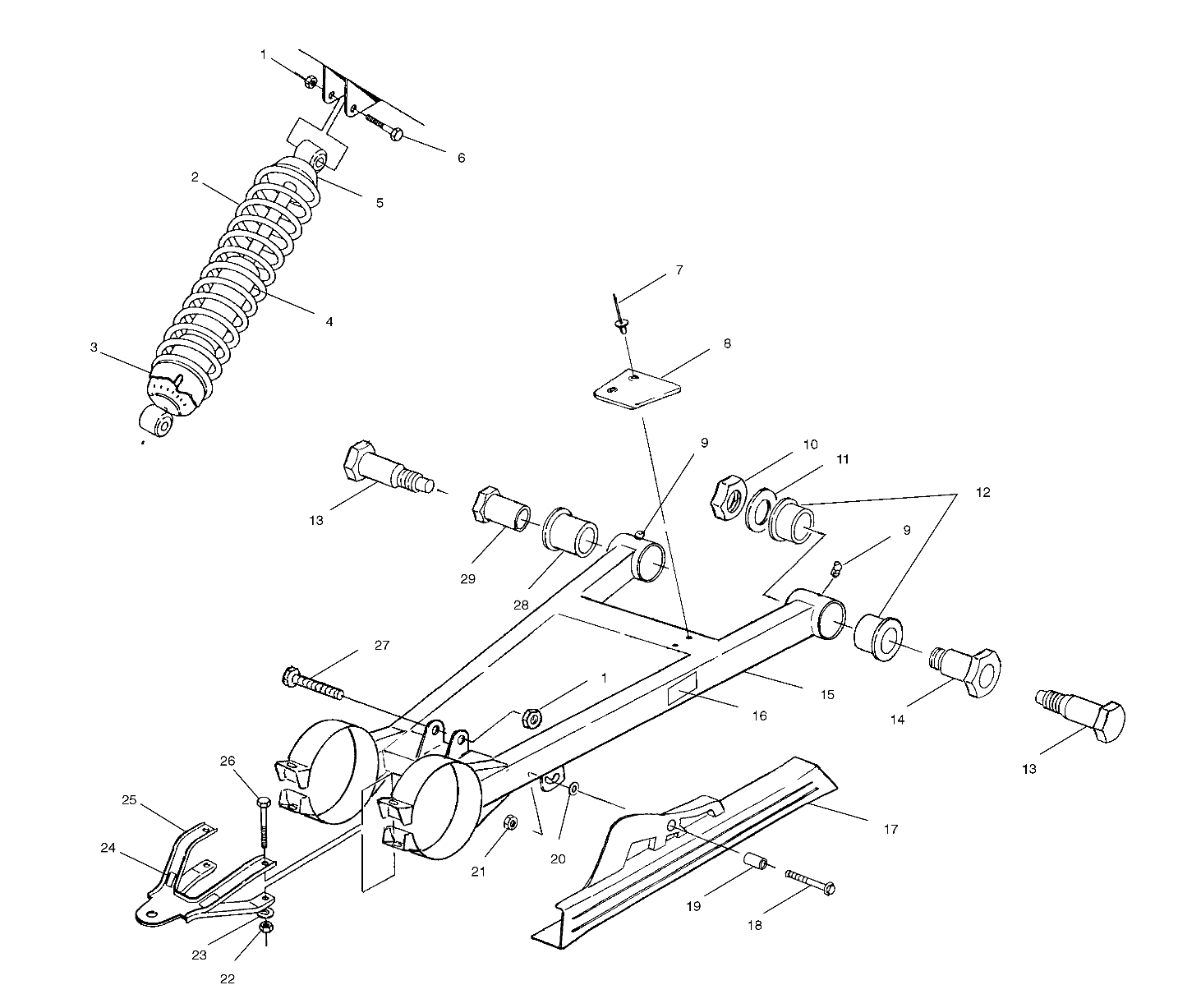 1
6
2
5
4
3
7
8
9
10
11
12
13
29
28
9
27
1
15
16
14
13
26
25
24
21
20
17
19
18
23
22