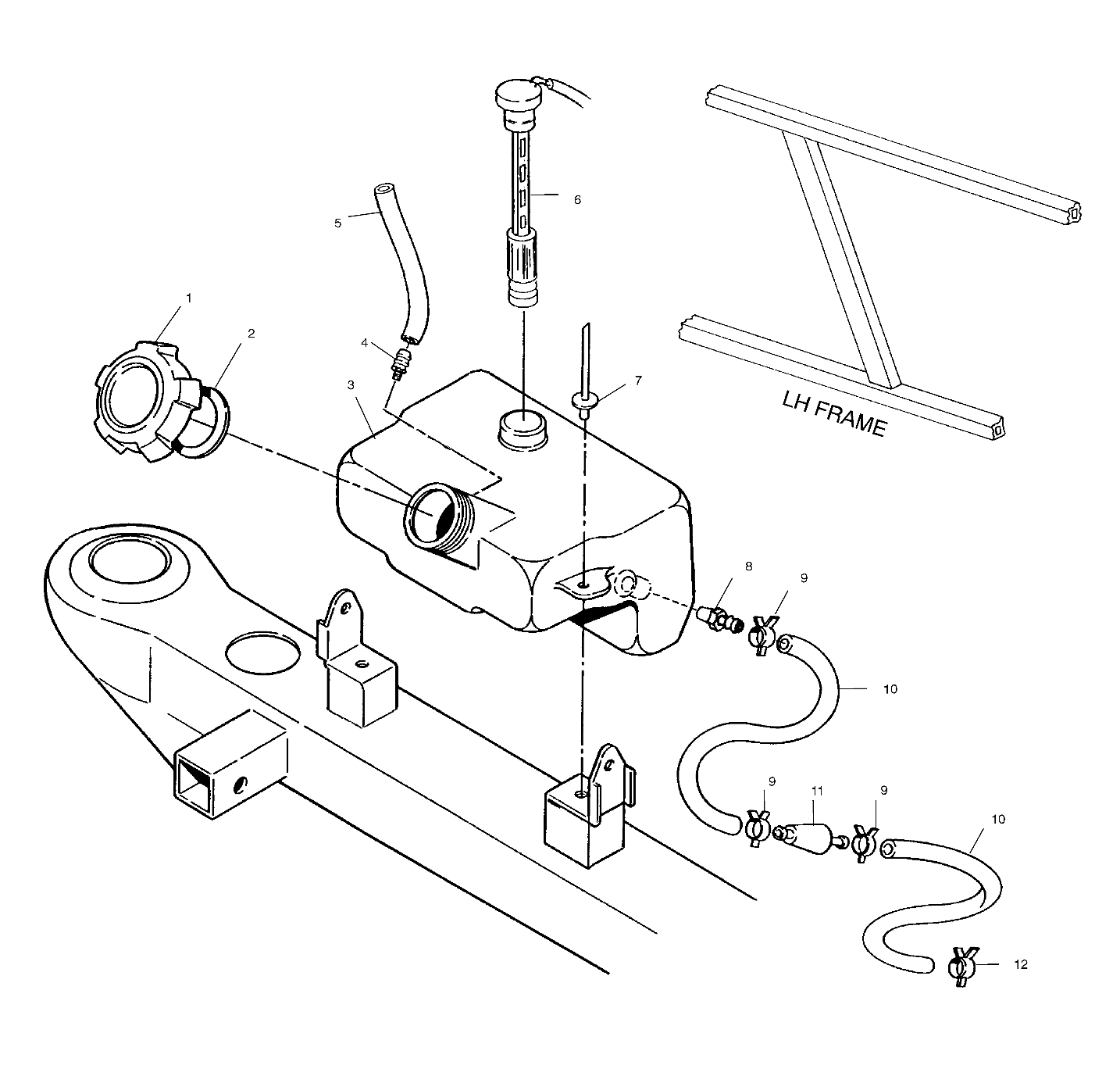 6
5
1
2
4
3
7
LH FRAME
8
9
10
9
11
9
10
12