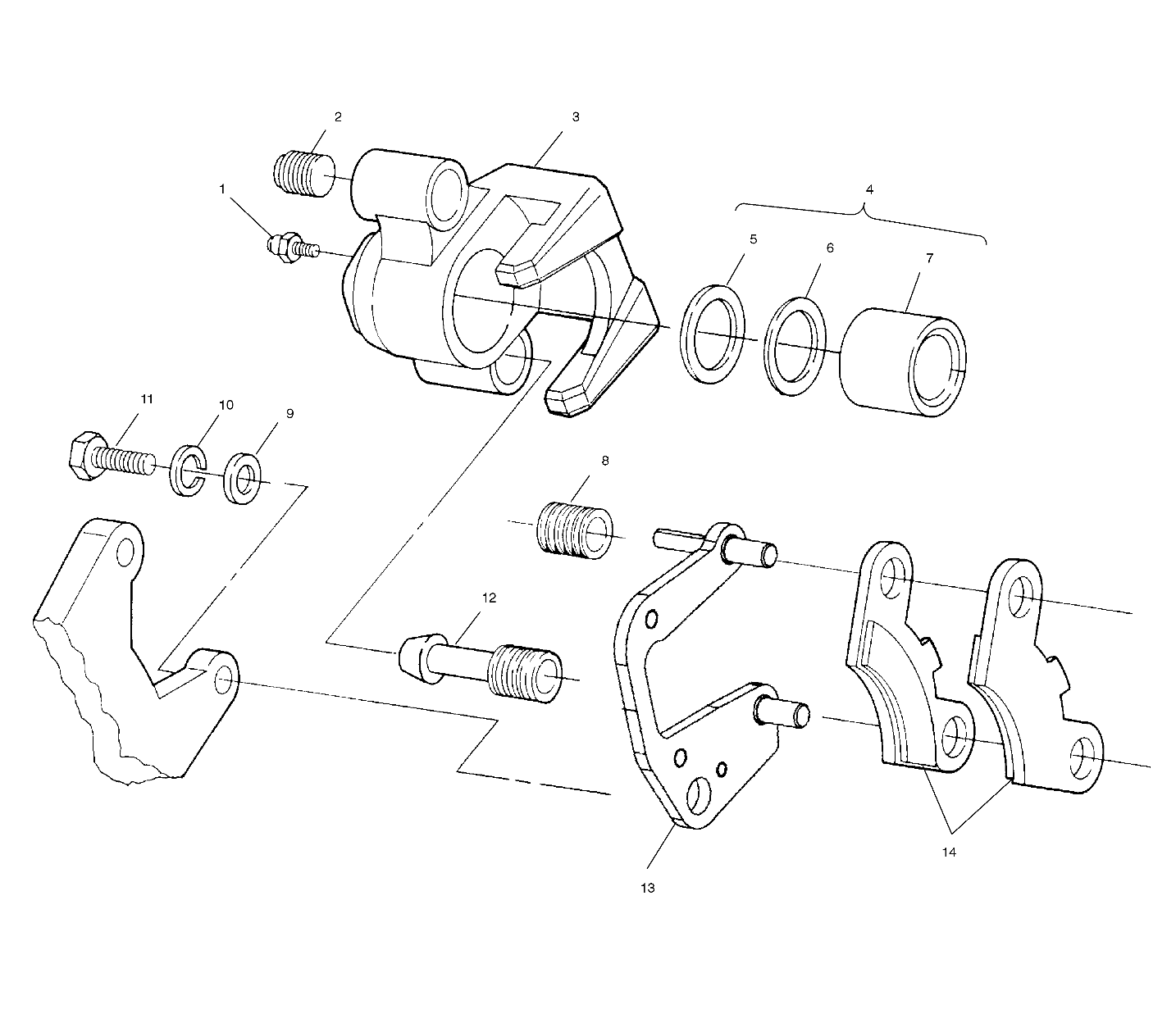 2
3
1
4
5
6
7
11
10
9
8
12
13
14