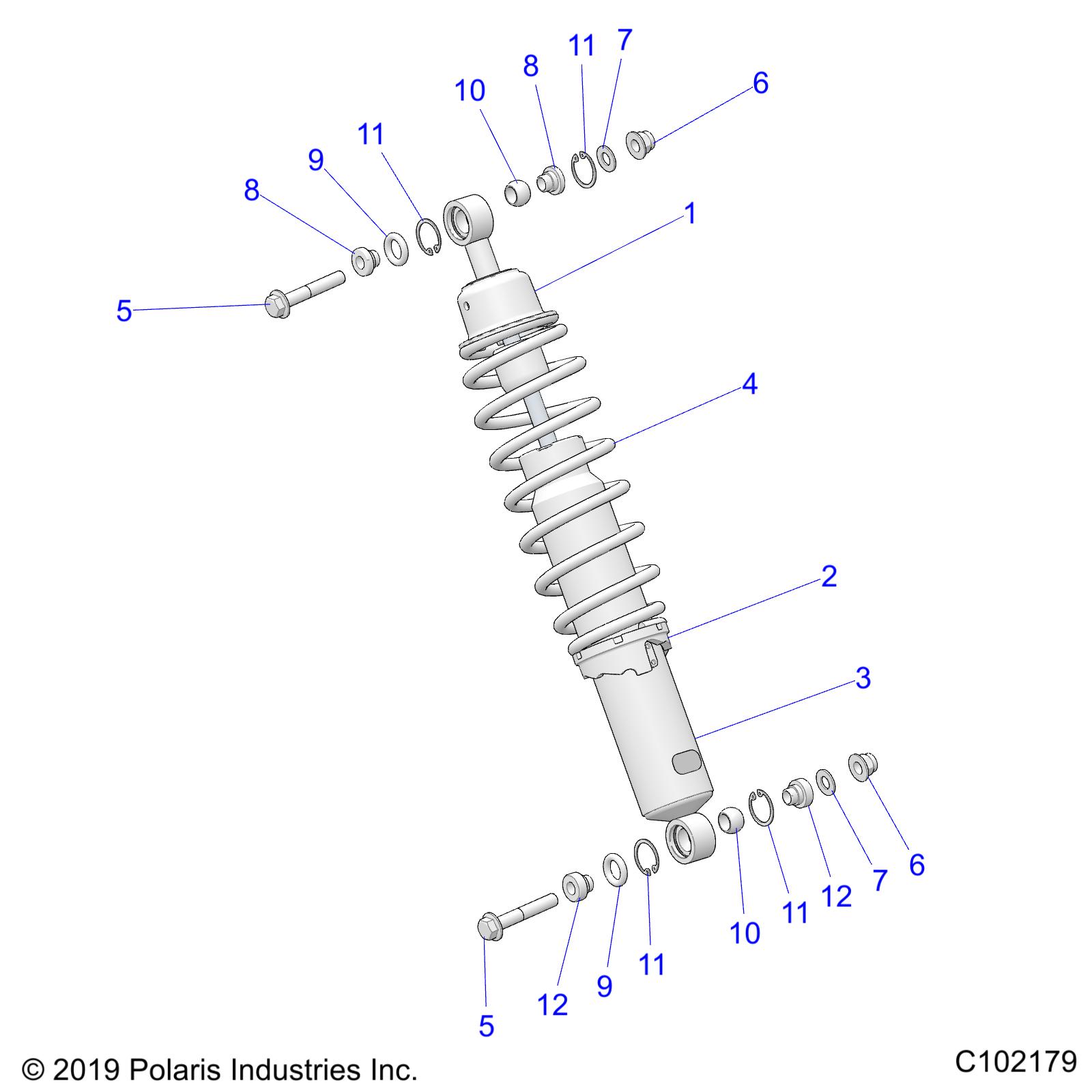 11 7
8
10
6
11
9
8
1
5
4
2
3
6
7
12
11
10
11
9
12
5

© 2019 Polaris Industries Inc.

C102179