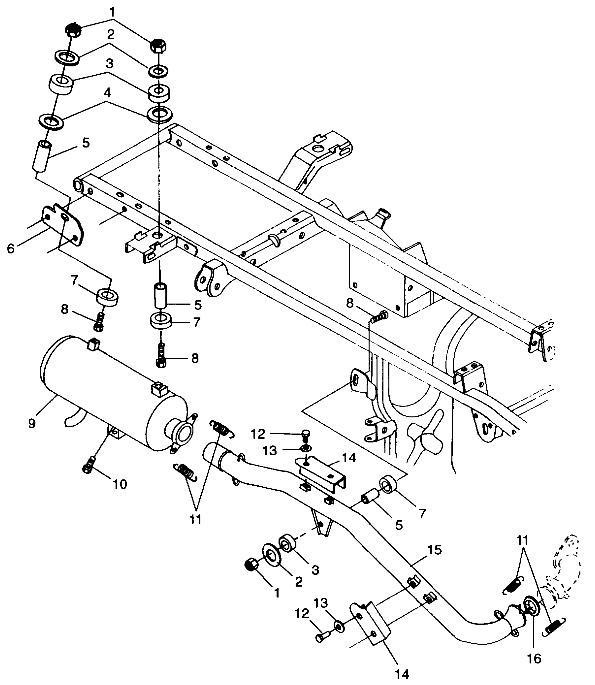 1
2
3
4
5
6
7
8
5
7
8
8
9
10
11
12
13
14
7
5
3
2
1
15
11
12
13
14
16