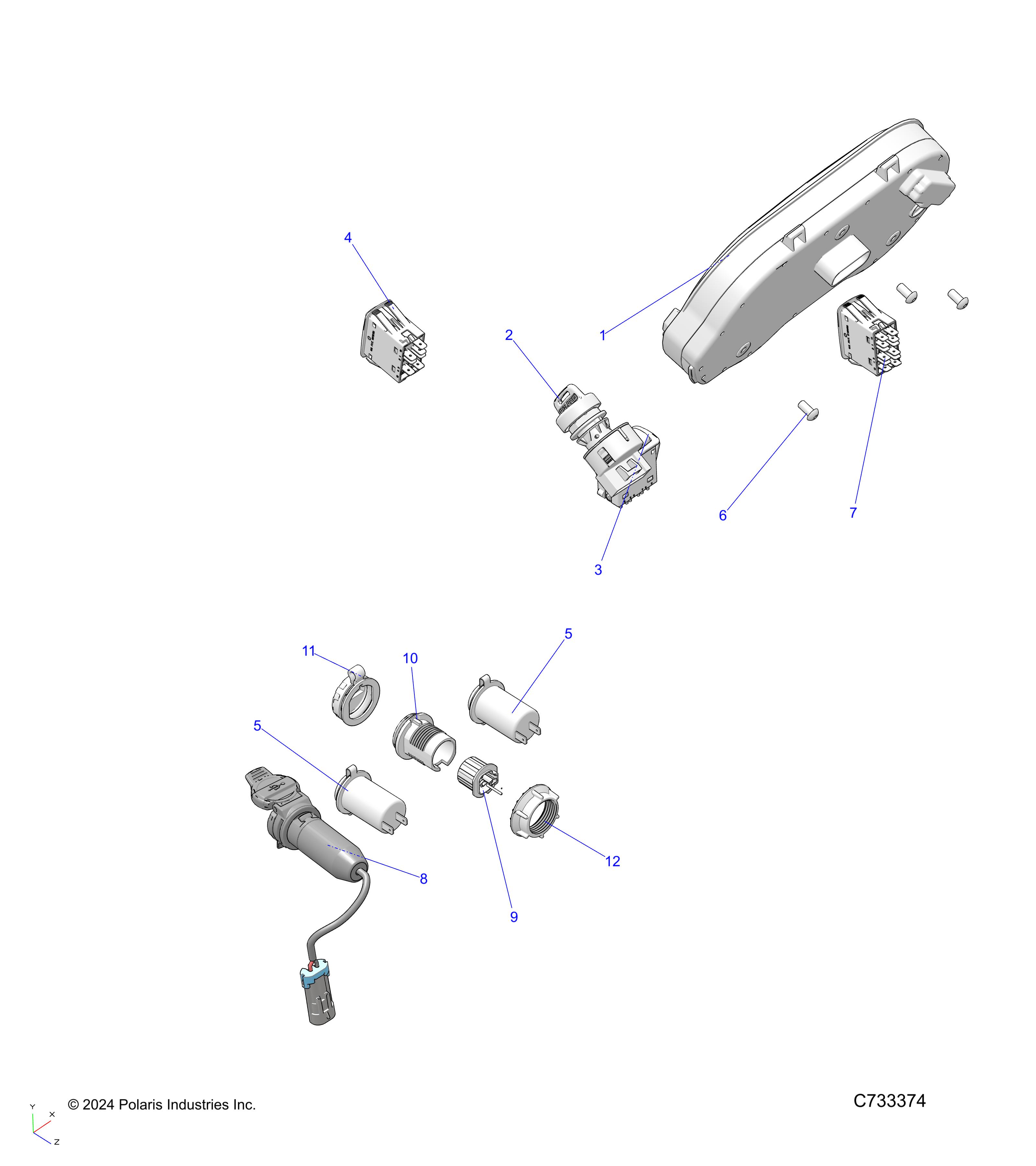 4

2

1

6

7

3

11

10

5

5

12

8

9

Y
X
Z

© 2024 Polaris Industries Inc.

C733374