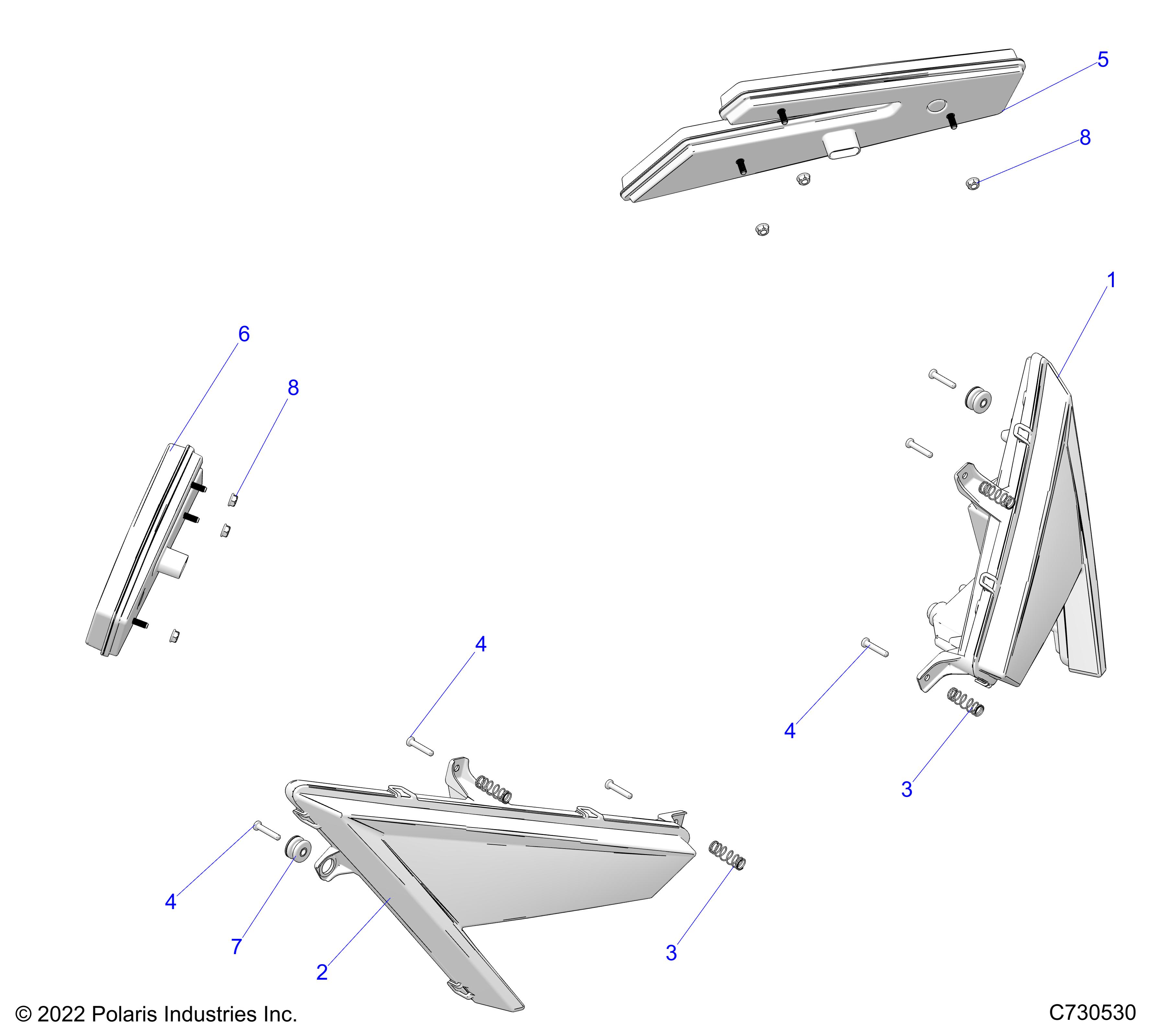 5

8

1

6

8

4

4

3

4

7

2

3

© 2022 Polaris Industries Inc.

C730530