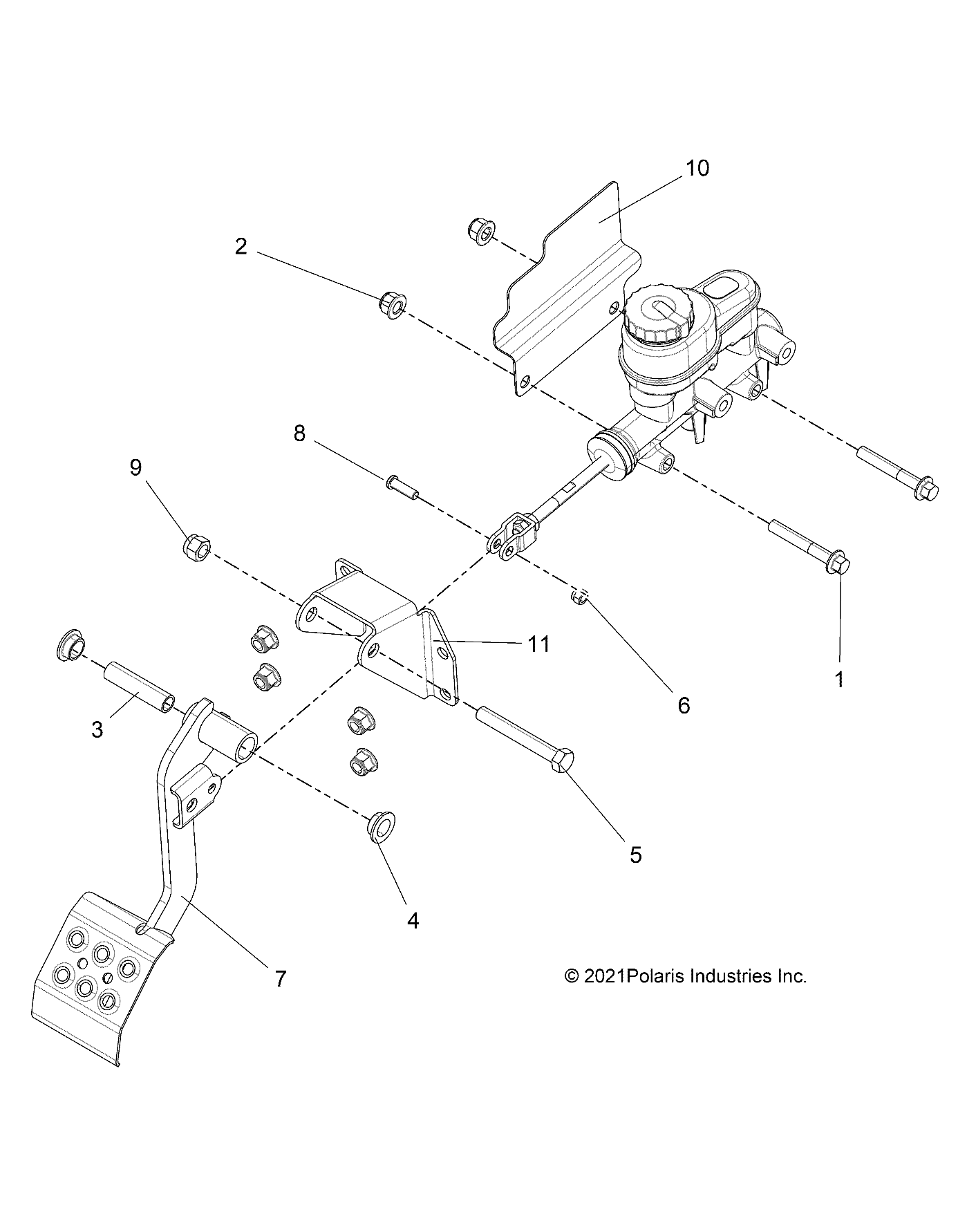 10
2
8
9
11
1
6
3
5
4
7
© 2021Polaris Industries Inc.