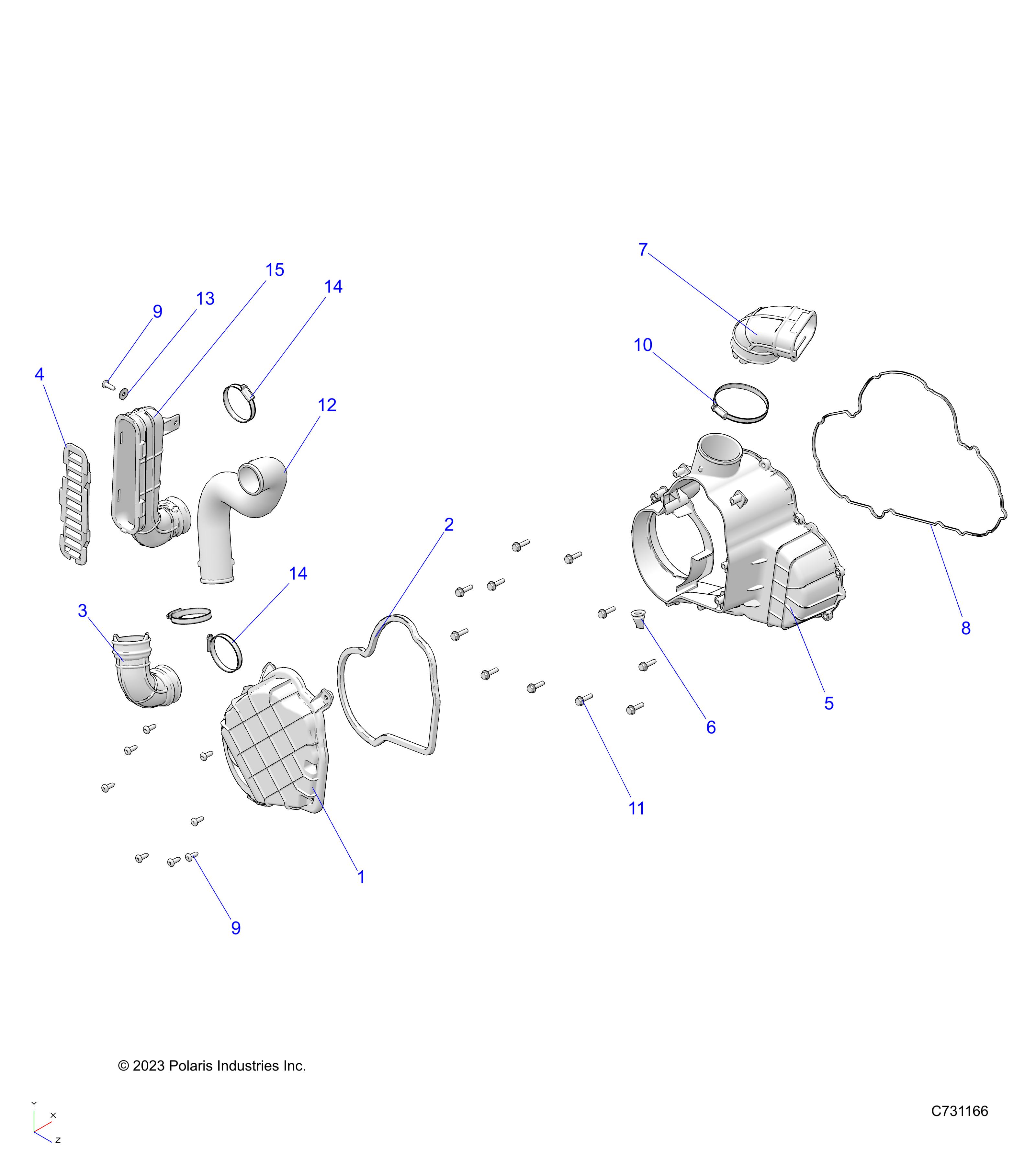 7
15
14
9
13
10
4
12
2
14
3
8
5
6
11
1
9

© 2023 Polaris Industries Inc.

Y
X
Z

C731166