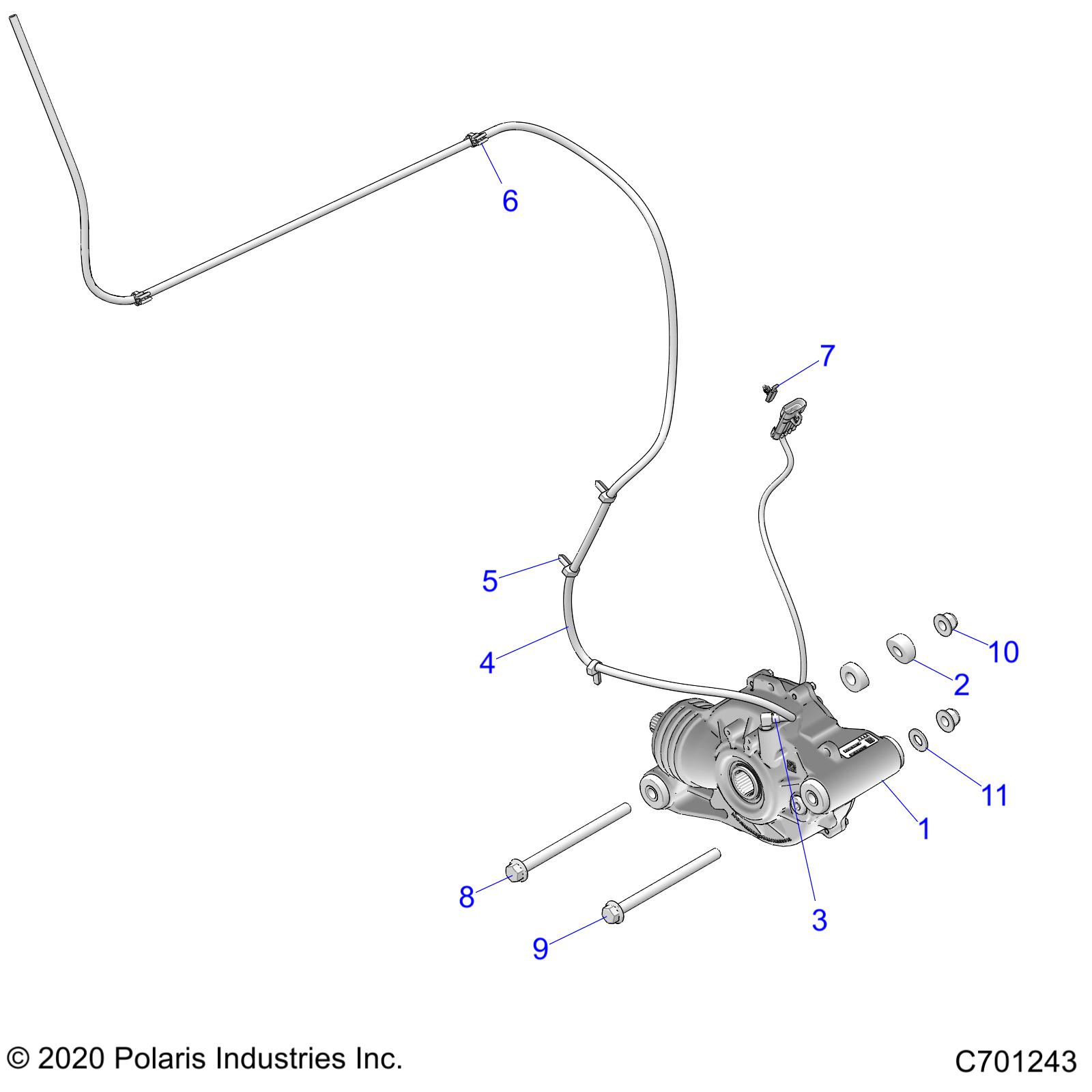 6

7

5

4

10

2

11

1

3

8

9

© 2020 Polaris Industries Inc.

C701243