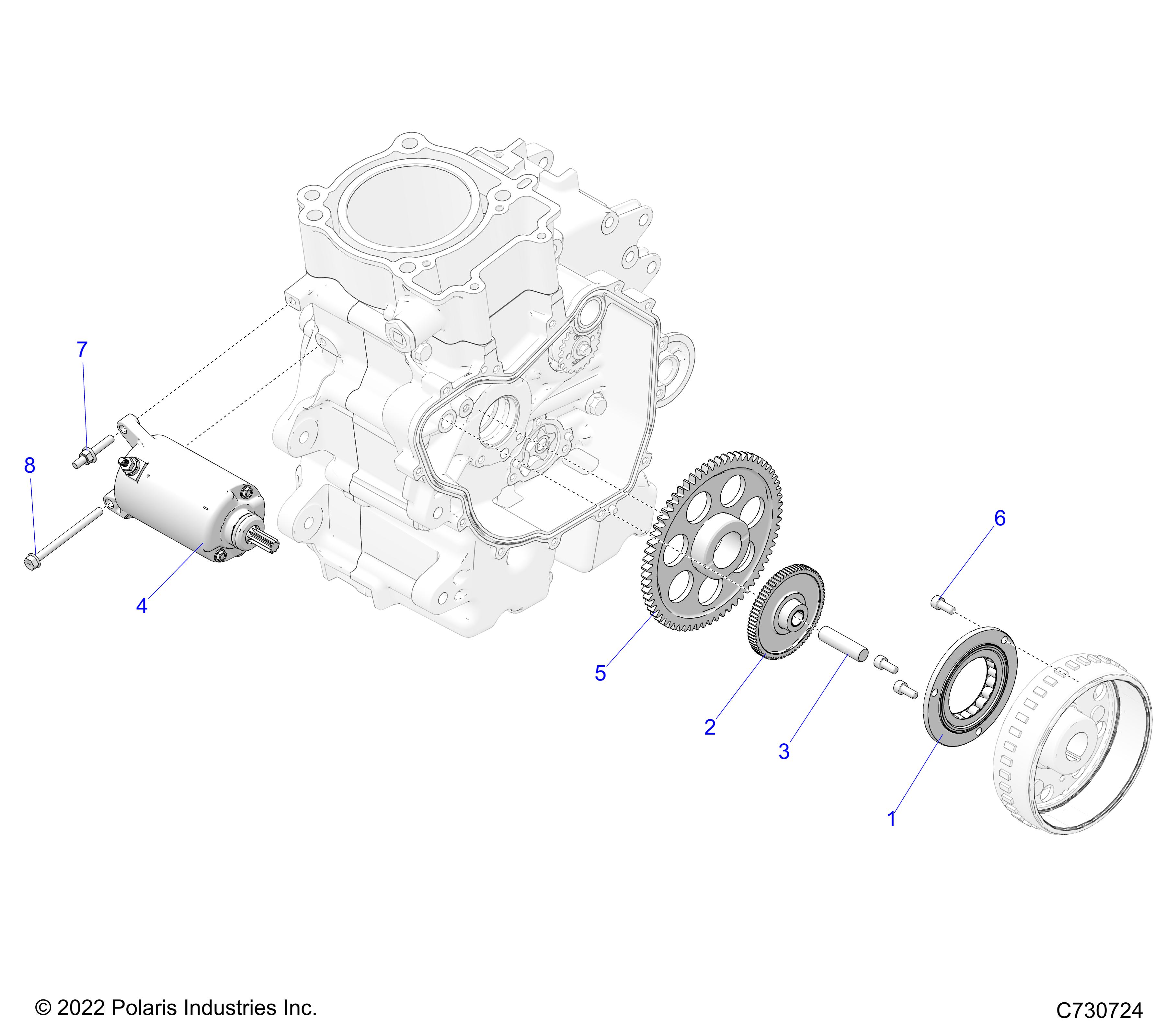 7

8

4

6

5

2

3

1

© 2022 Polaris Industries Inc.

C730724