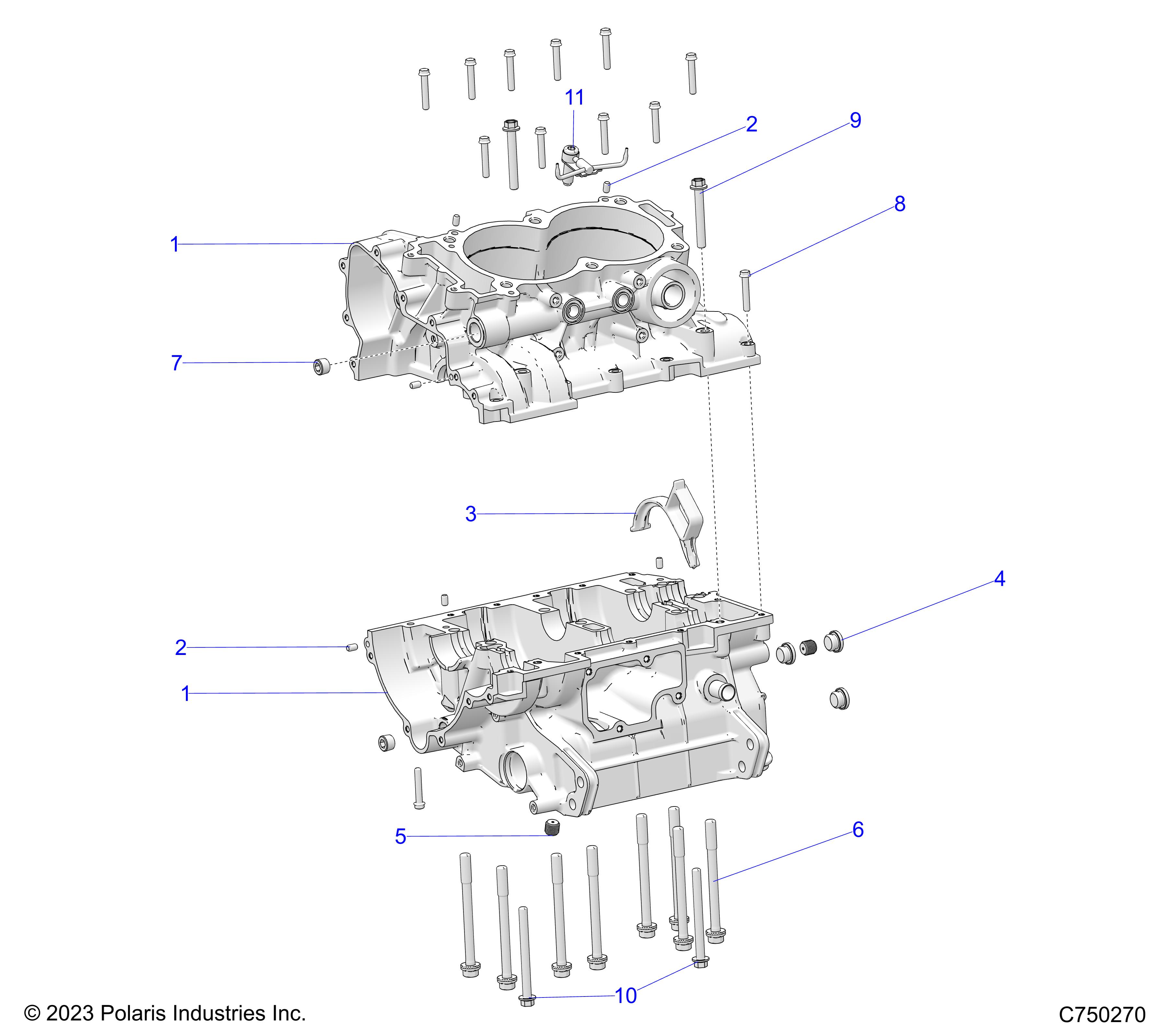 11
2
9
8
1
7
3
4
2
1
5
6
10
© 2023 Polaris Industries Inc.
C750270