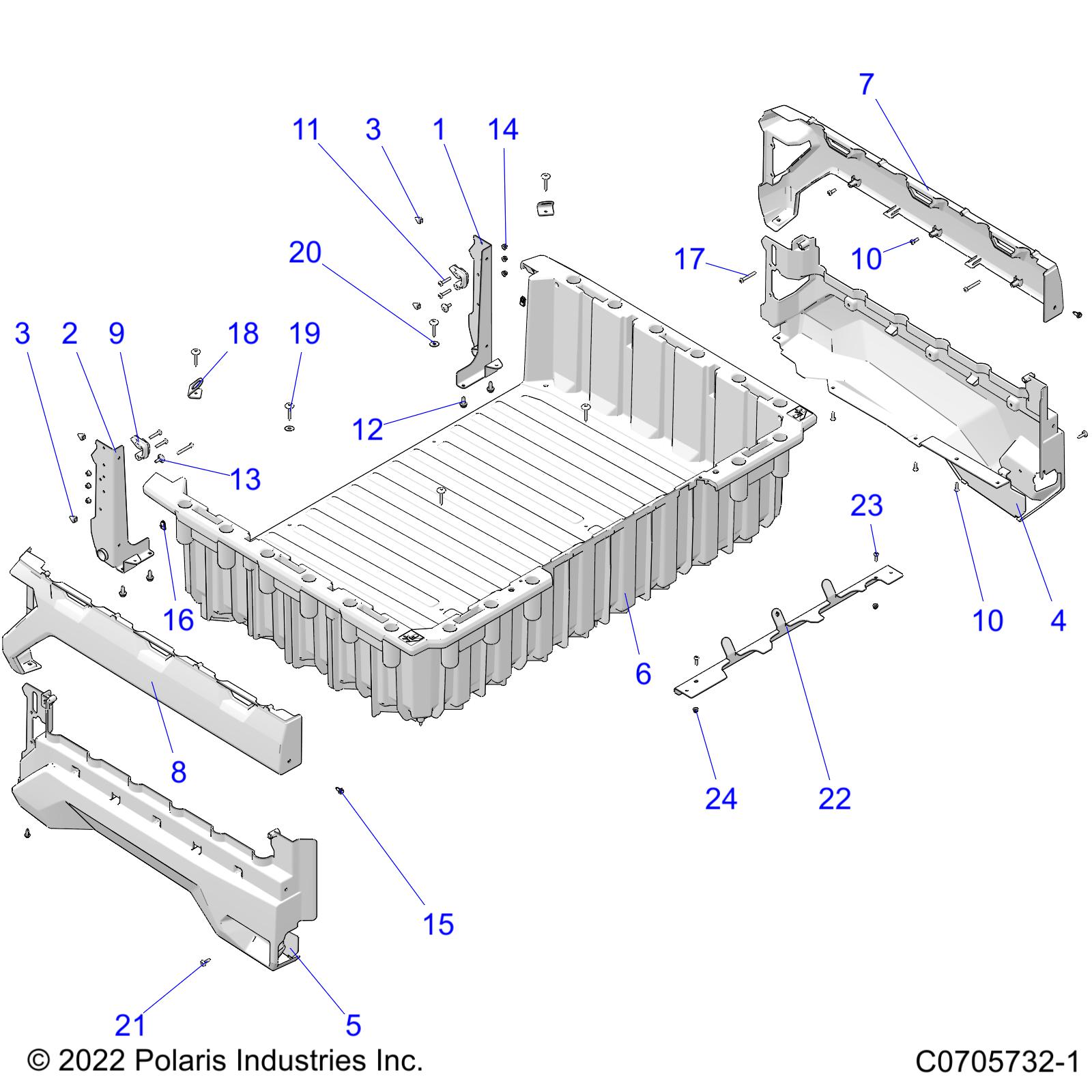 7

11 3 1 14

20

17 10

3 2 9 18 19

12

13

23

16

10 4

6

8

24 22

15

21 5

© 2022 Polaris Industries Inc.

C0705732-1