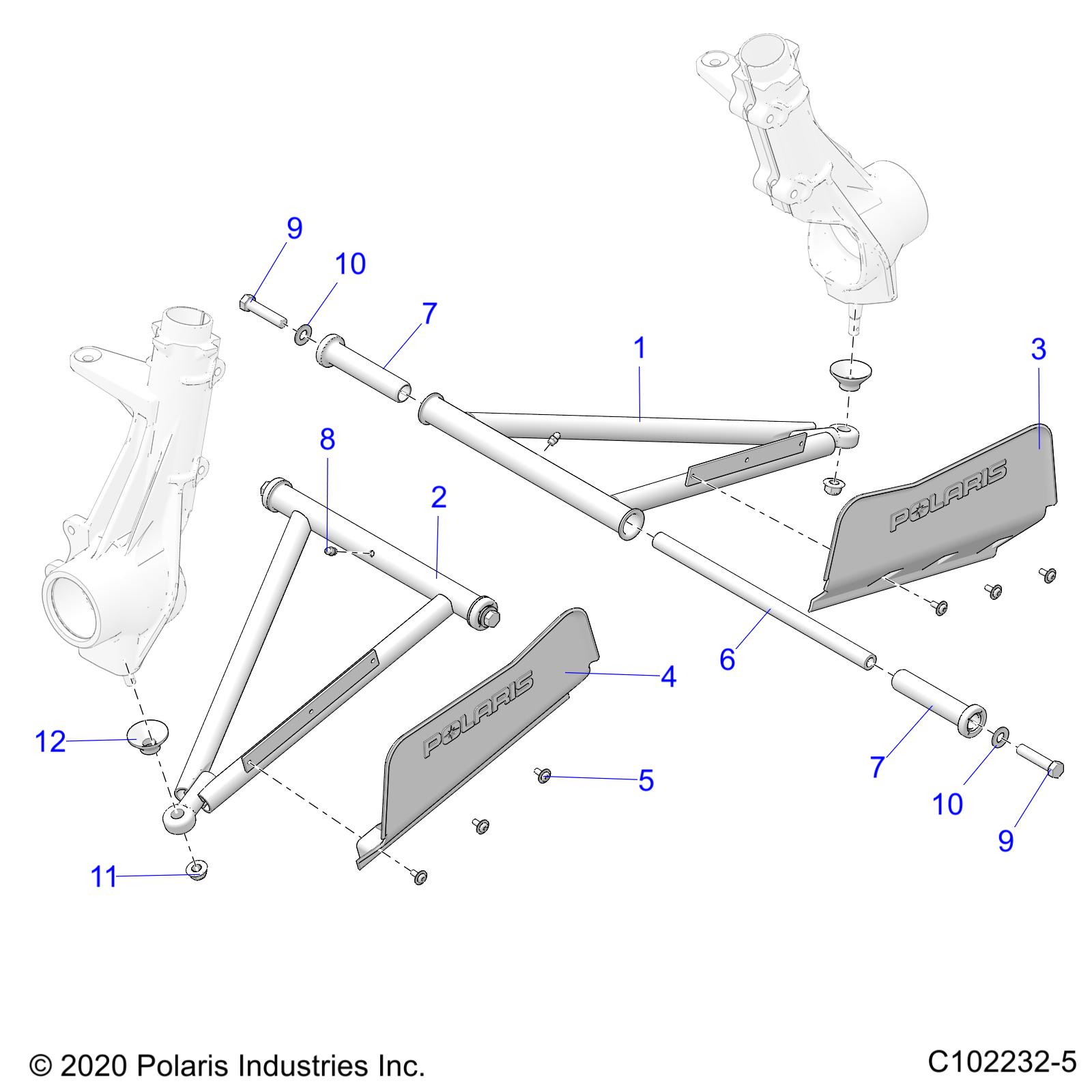 9
10
7
1
3
8
2
POLARIS
6
4
POLARIS
12
5
7
10
9
11

© 2020 Polaris Industries Inc.

C102232-5