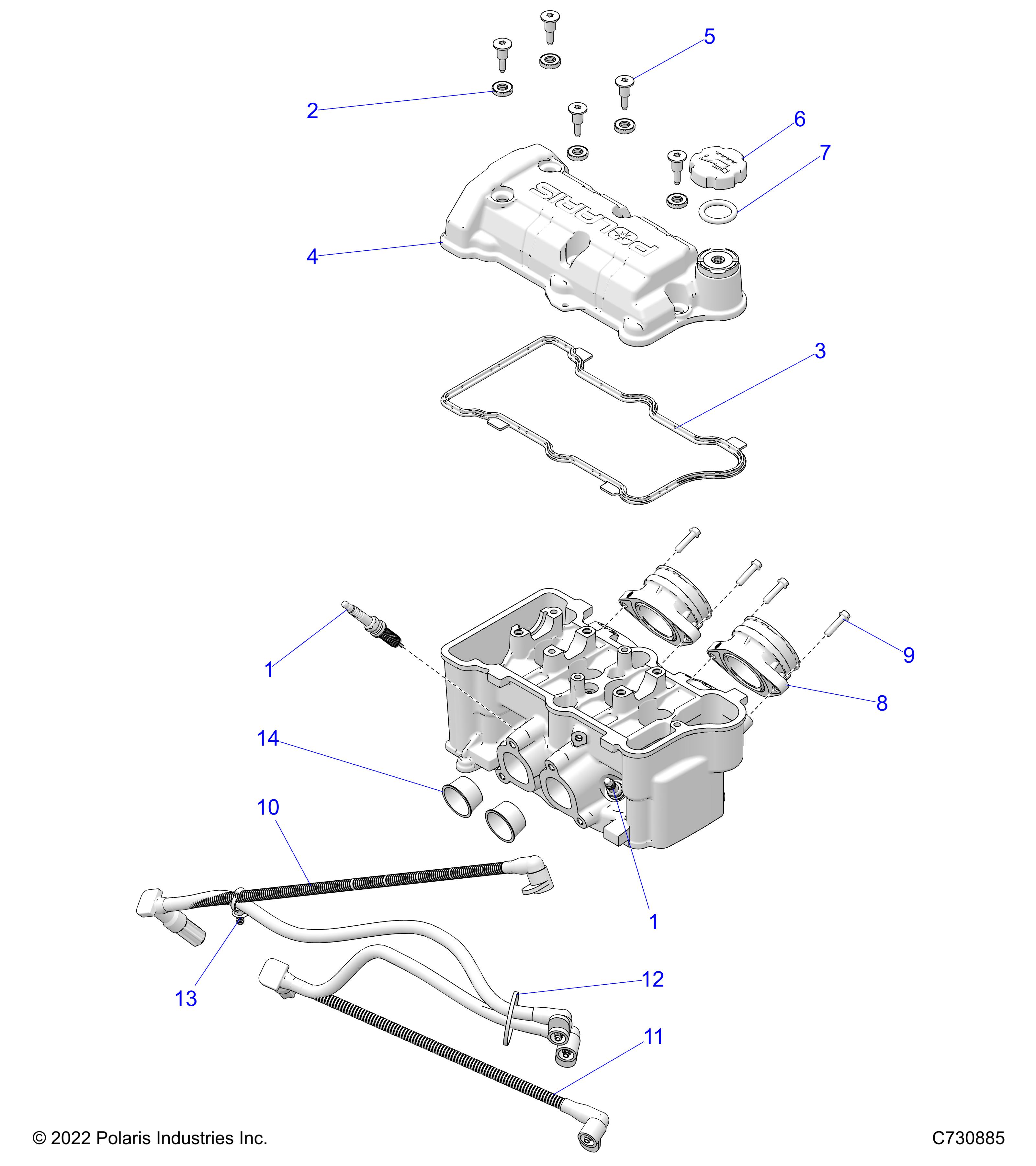 5

2

6

7

POLARIS

4

3

1

9

8

14

10

1

13

12

11

© 2022 Polaris Industries Inc.

C730885