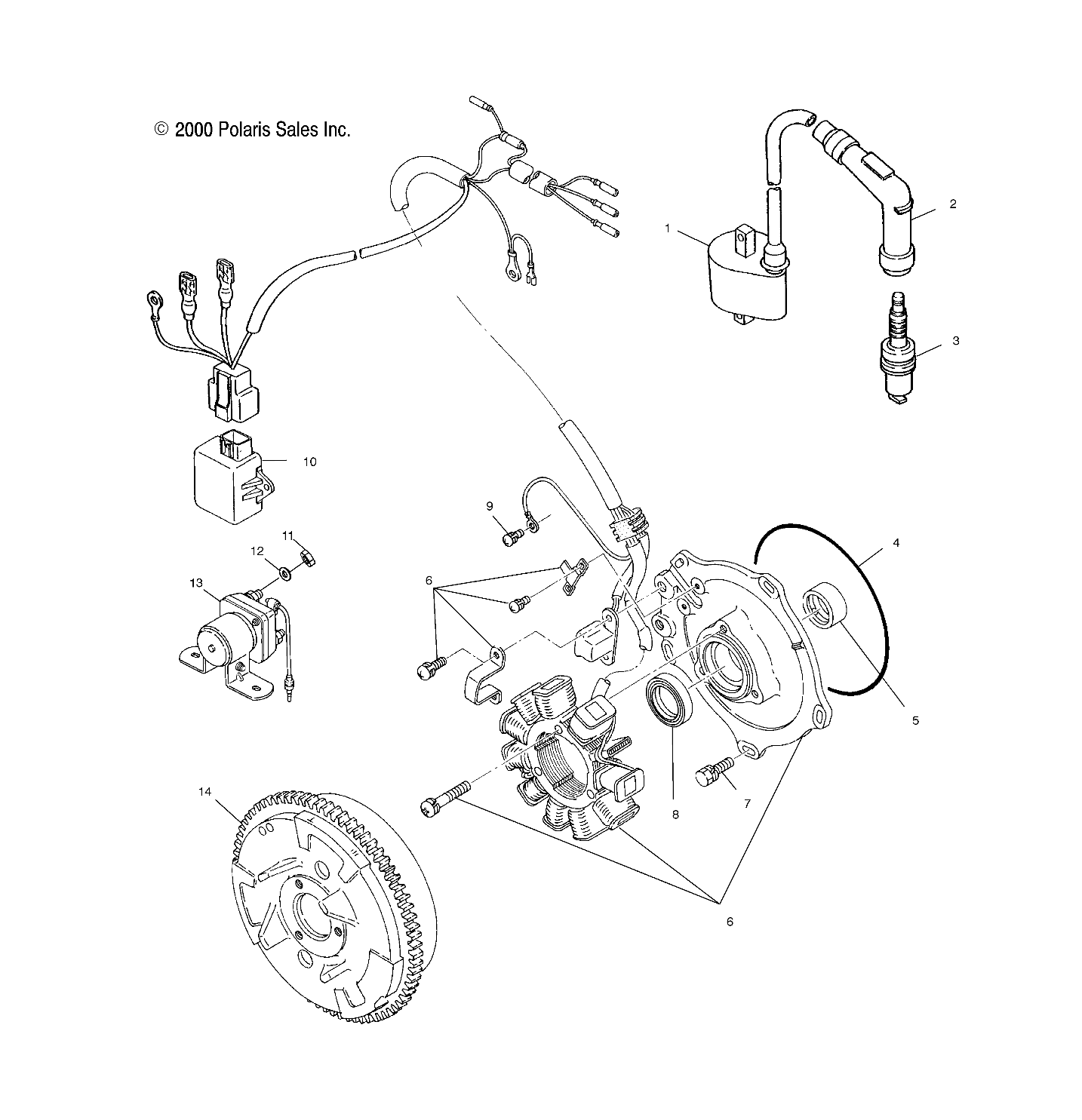 © 2000 Polaris Sales Inc.

1
2
3
10
9
11
12
13
6
4
5
8
7
14
6