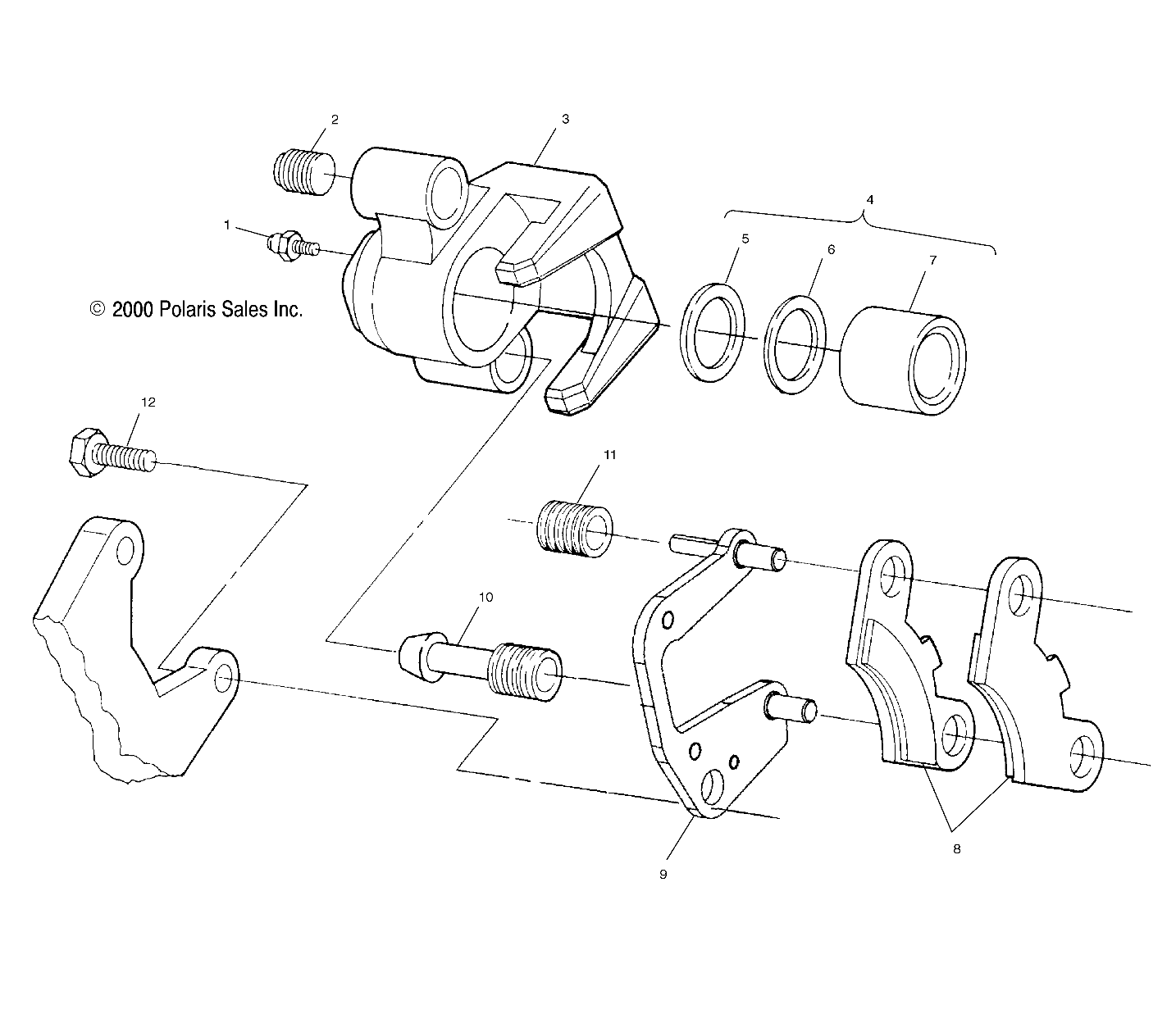 2
3
4
1
5
6
7
© 2000 Polaris Sales Inc.
12
11
10
9
8