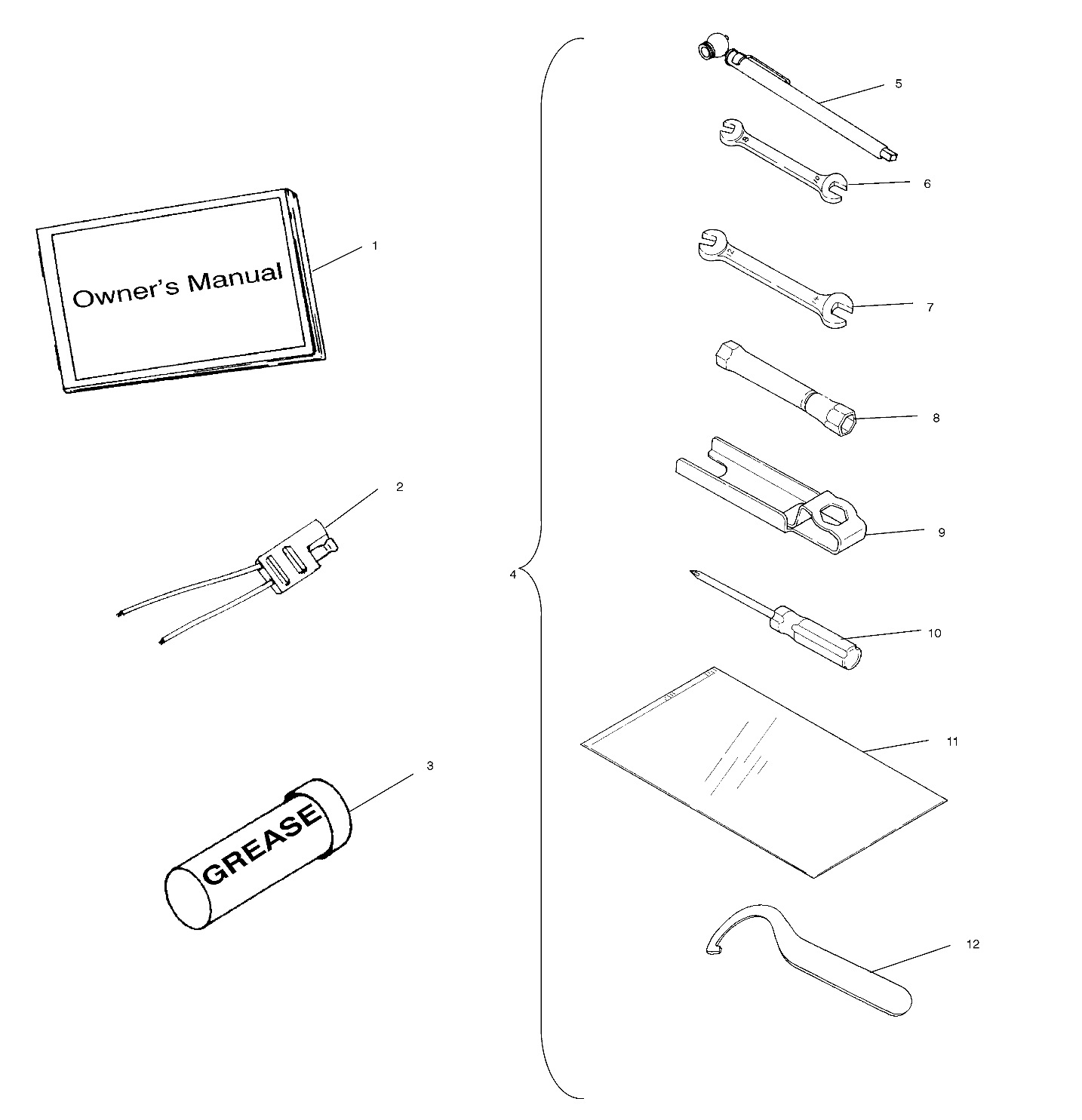 Owner's Manual

1

2

GREASE

3

4

5

6

7

8

9

10

11

12