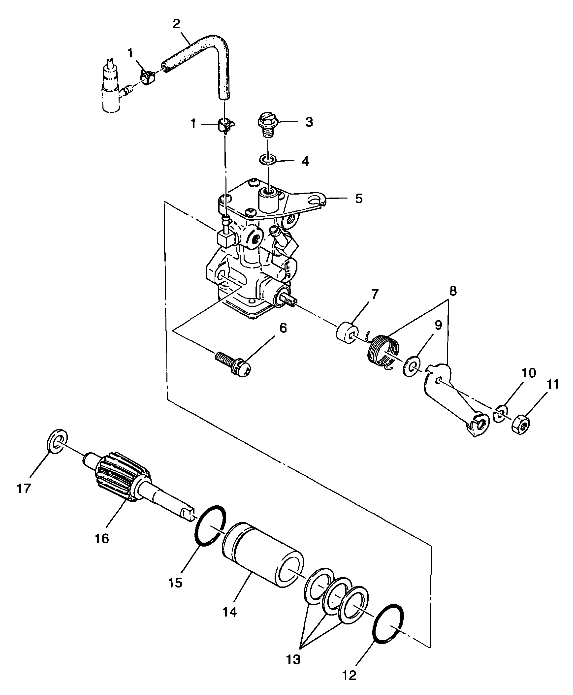 2
1
1
3
4
5
7
8
9
6
10
11
17
16
15
14
13
12