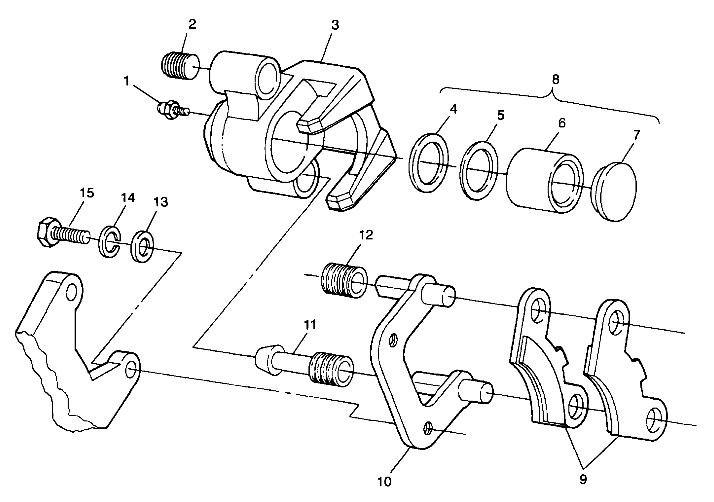 2
3
1
8
4
5
6
7
15
14
13
12
11
10
9