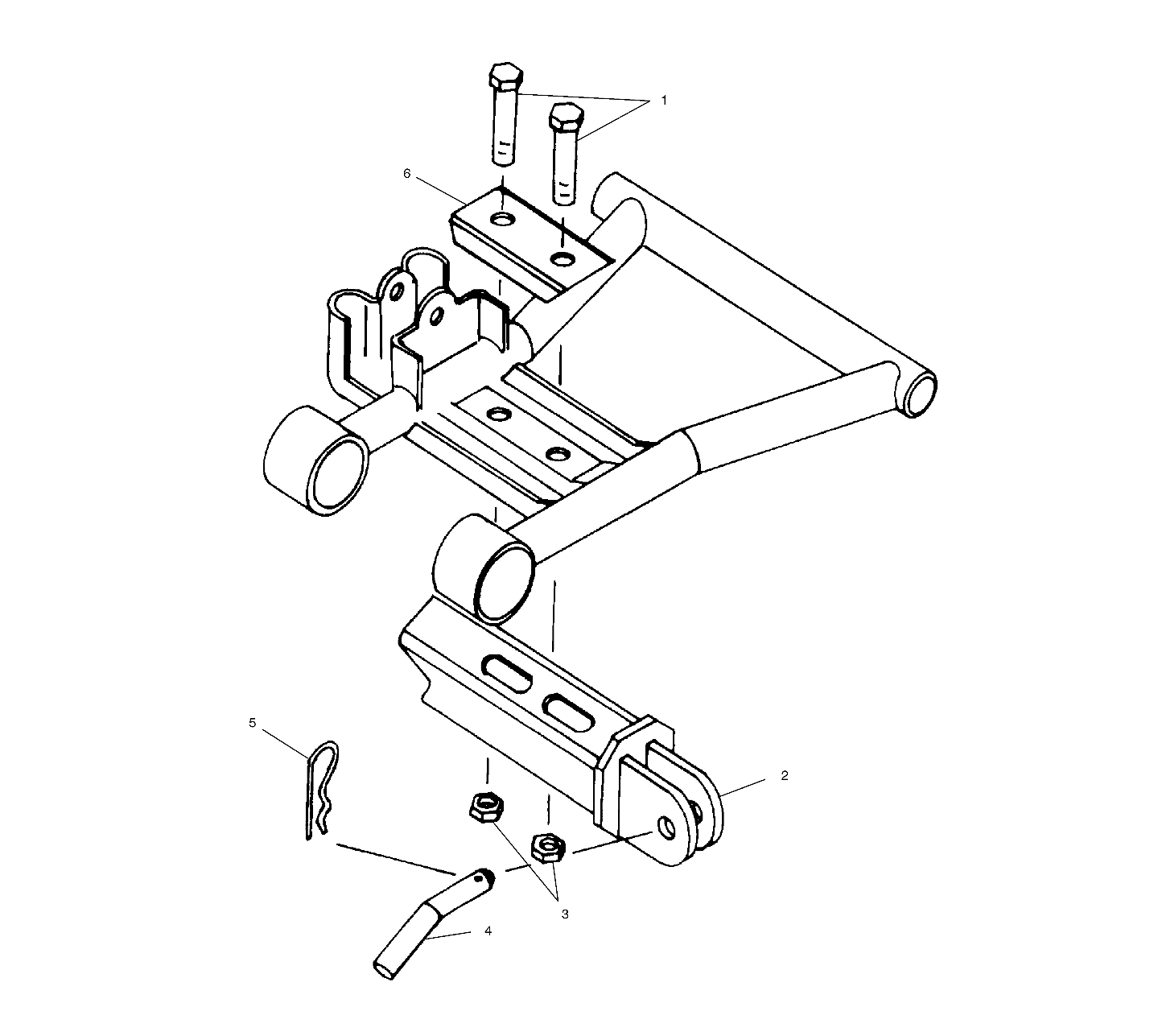 1
6
5
2
3
4