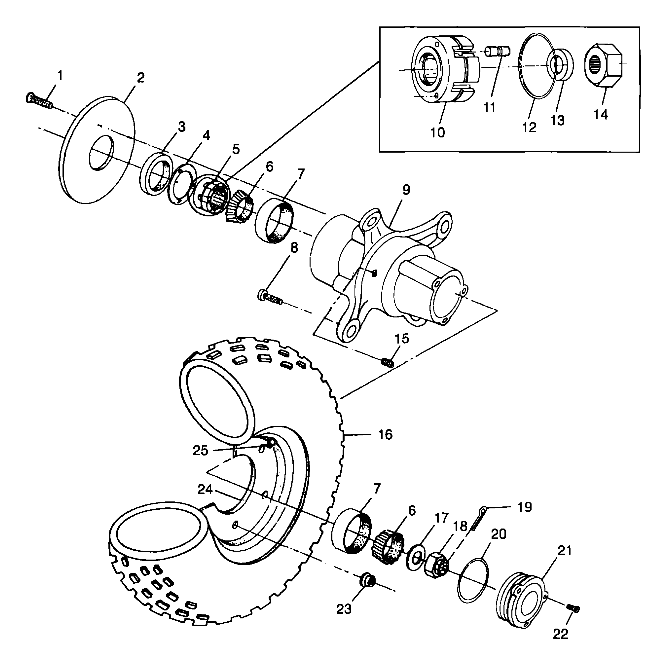 1
2
3
4
5
6
7
8
9
10
11
12
13
14
15
16
25
24
7
6
17
18
19
20
21
23
22