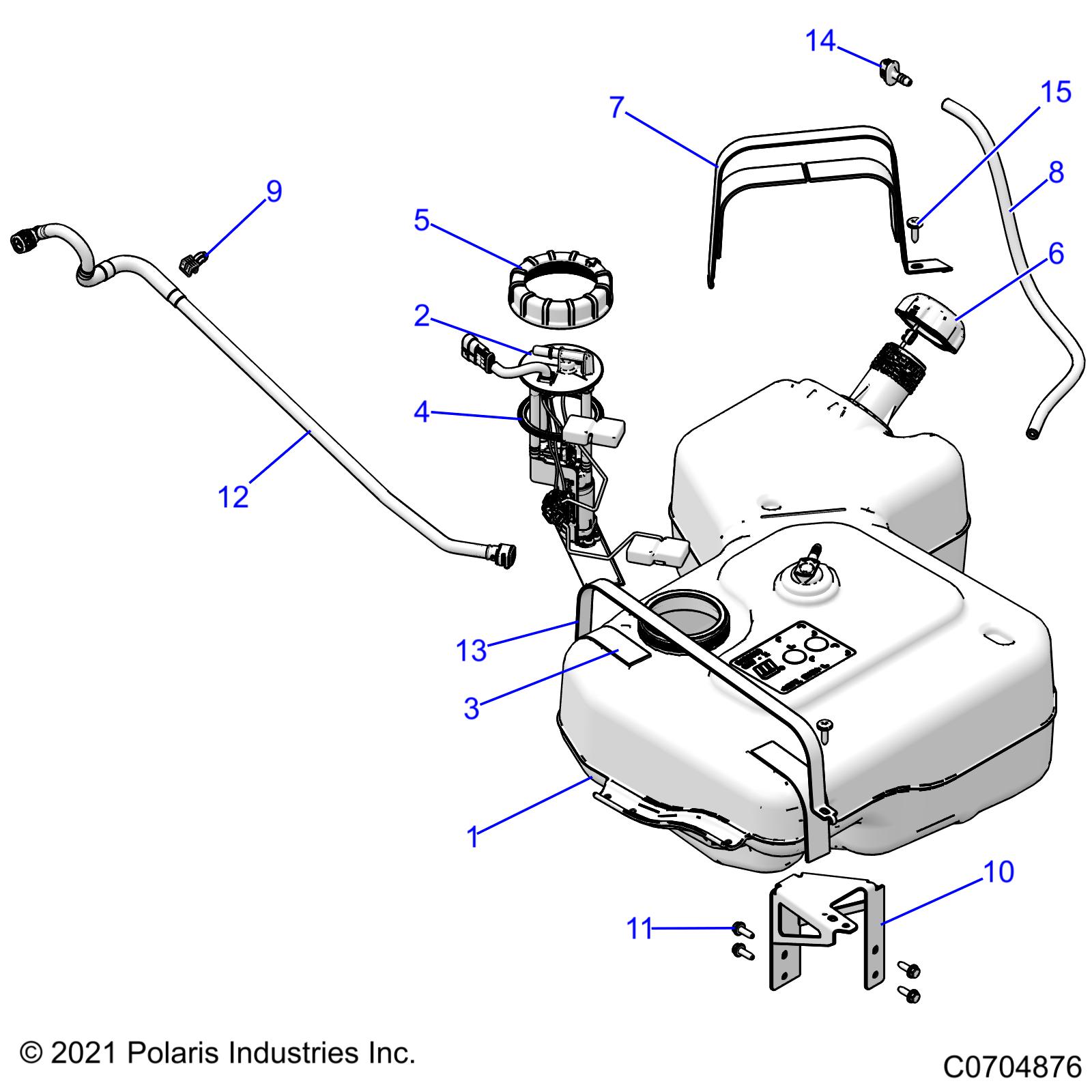 14

15

7

8

9

5

6

2

4

12

13

3

1

10

11

© 2021 Polaris Industries Inc.

C0704876