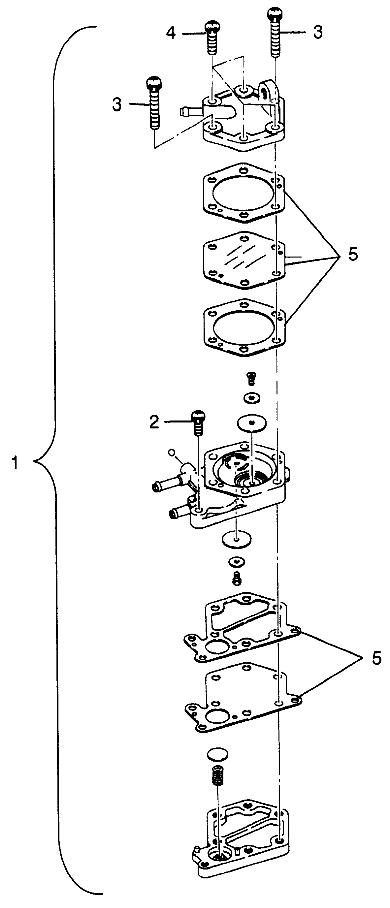 4
3
3
5
2
1
5