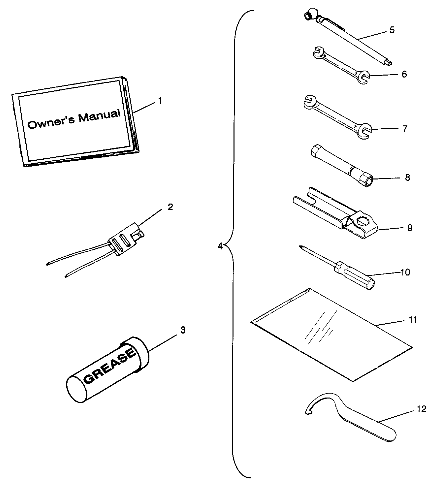 Owner's Manual
1
2
GREASE
3
4
5
6
7
8
9
10
11
12