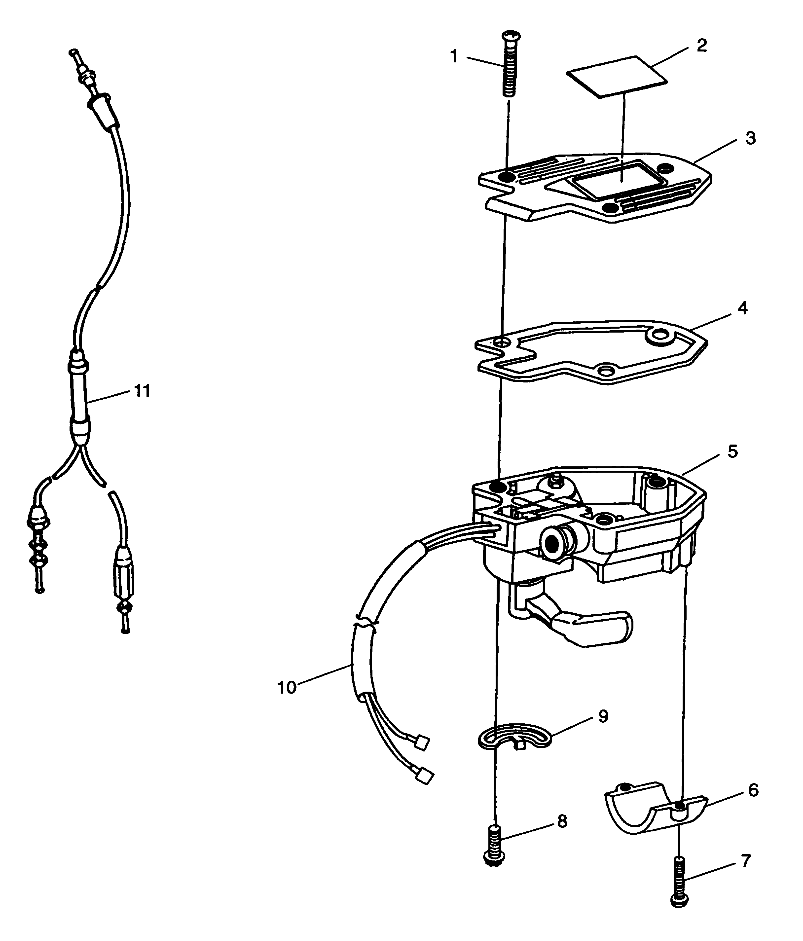 1
2
3
4
11
5
10
9
6
8
7