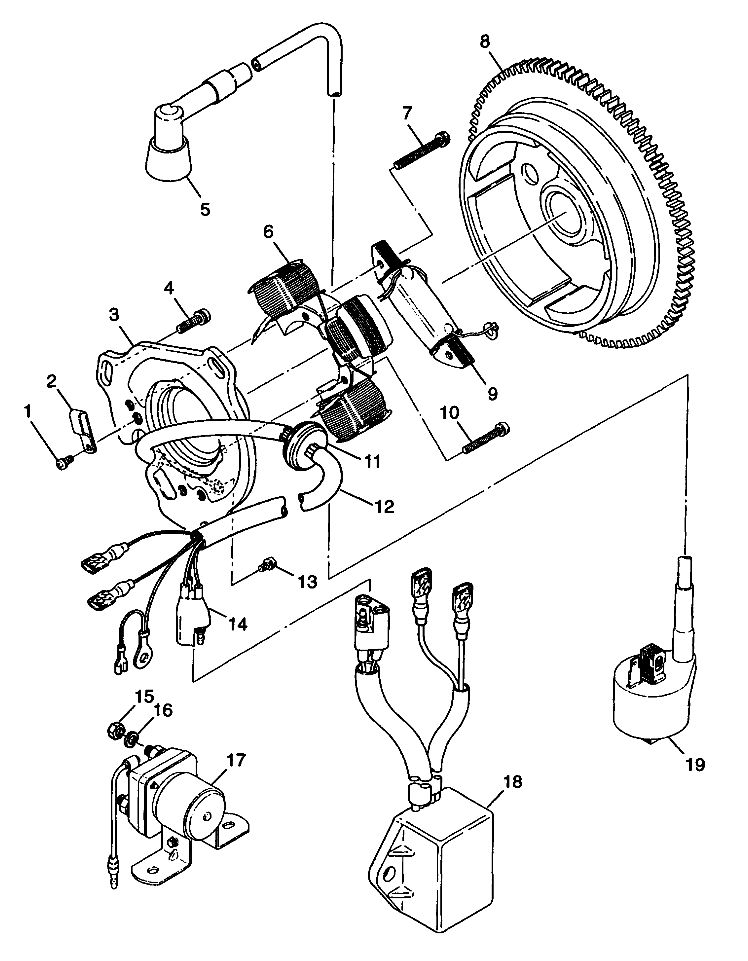 8
7
5
6
4
3
9
2
1
10
11
12
13
14
15
16
17
18
19