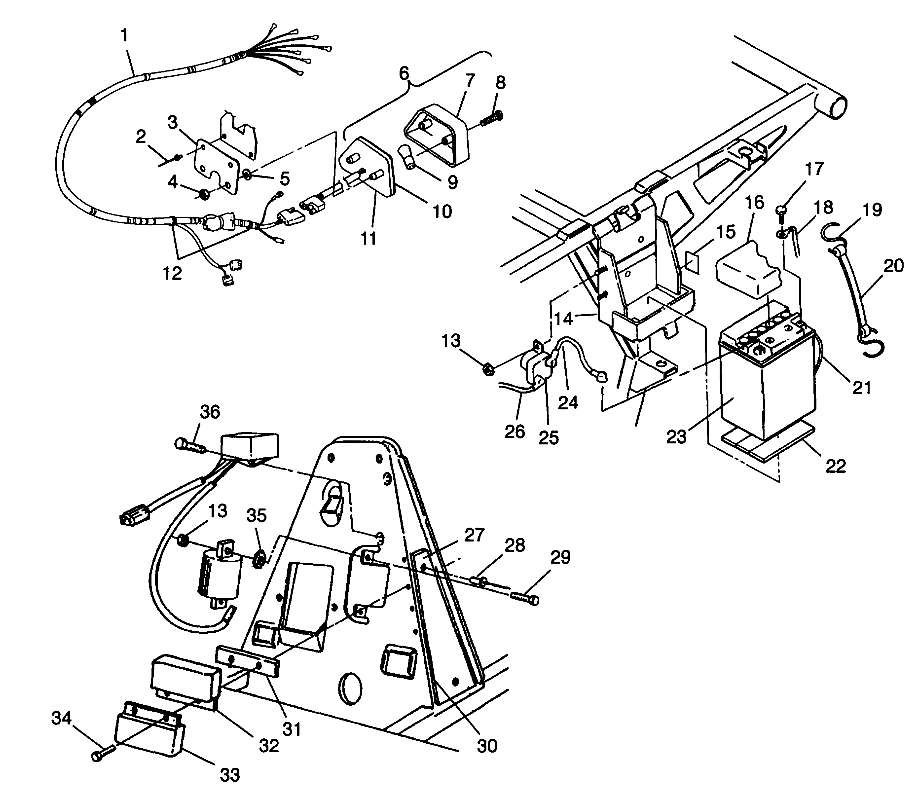 1
2
3
4
5
6
7
8
9
10
11
12
13
14
15
16
17
18
19
20
21
22
23
24
25
26
36
13
35
27
28
29
30
31
32
33
34