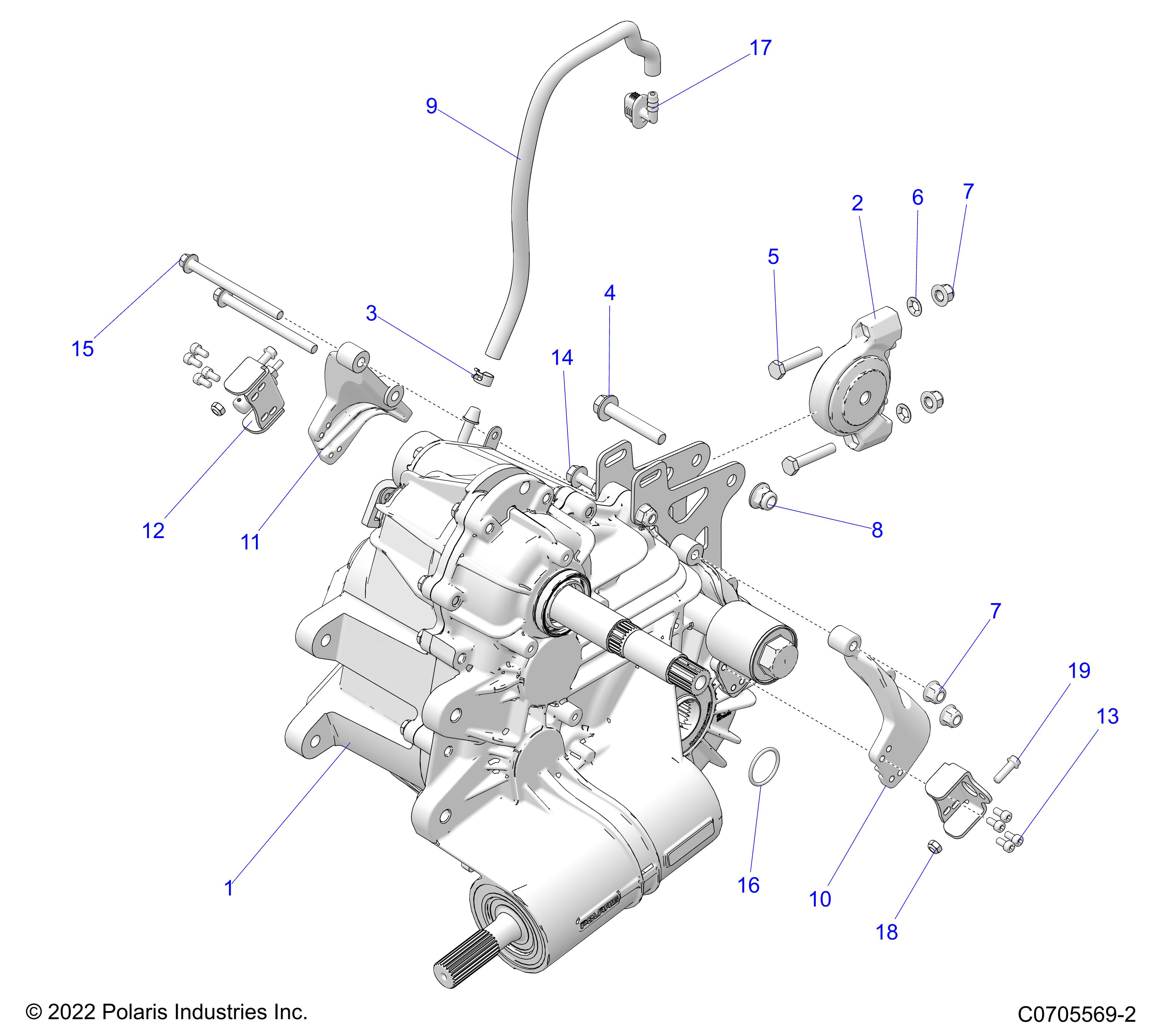 17
9
2
6
7
5
4
3
14
15
12
11
8
7
19
13
1
16
10
18
POLARIS
© 2022 Polaris Industries Inc.
C0705569-2