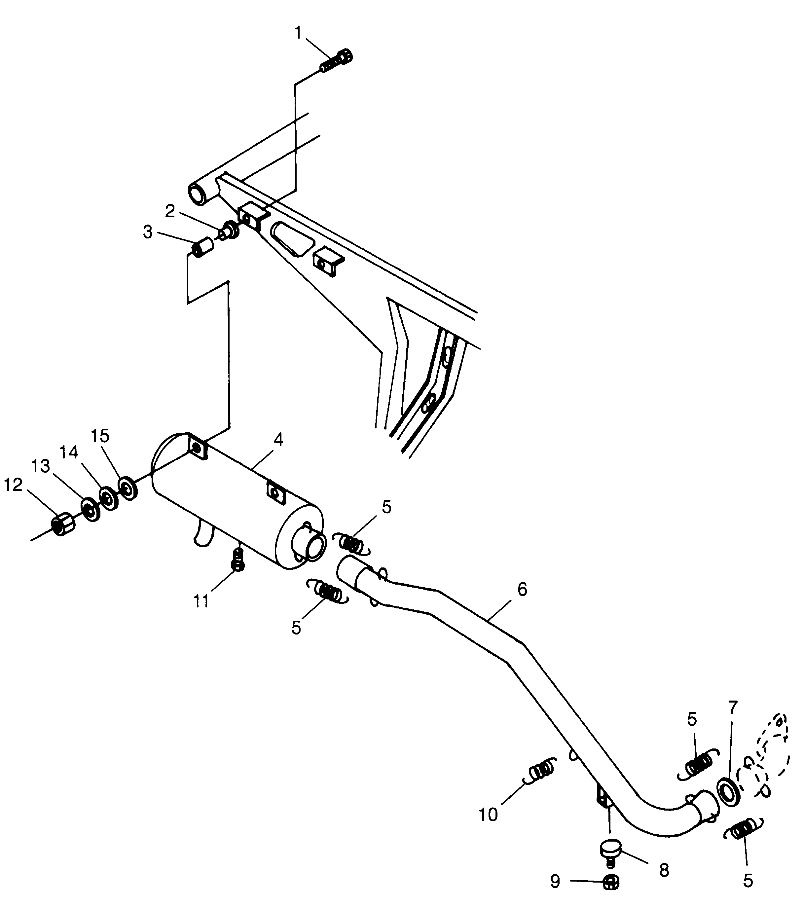 1
2
3
15
14
13
12
4
5
11
5
6
5
7
10
8
9
5