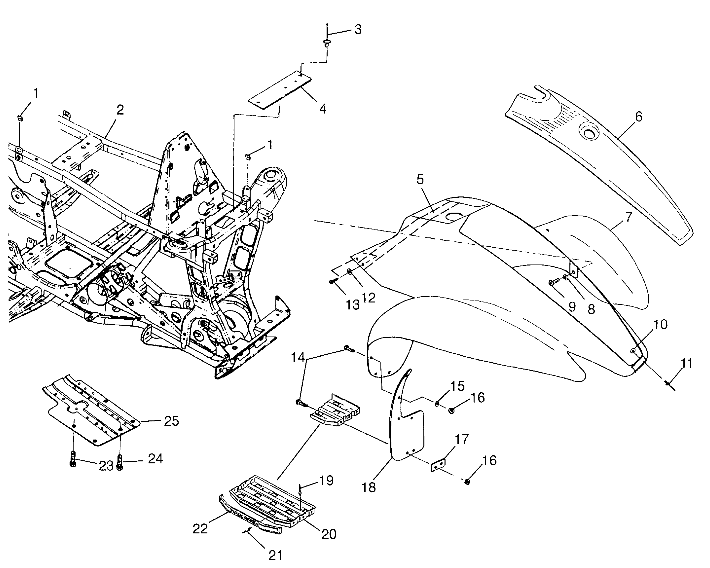 3
1
2
4
1
6
5
7
13
12
9
8
10
11
14
15
16
25
17
16
23
24
18
19
22
20
21