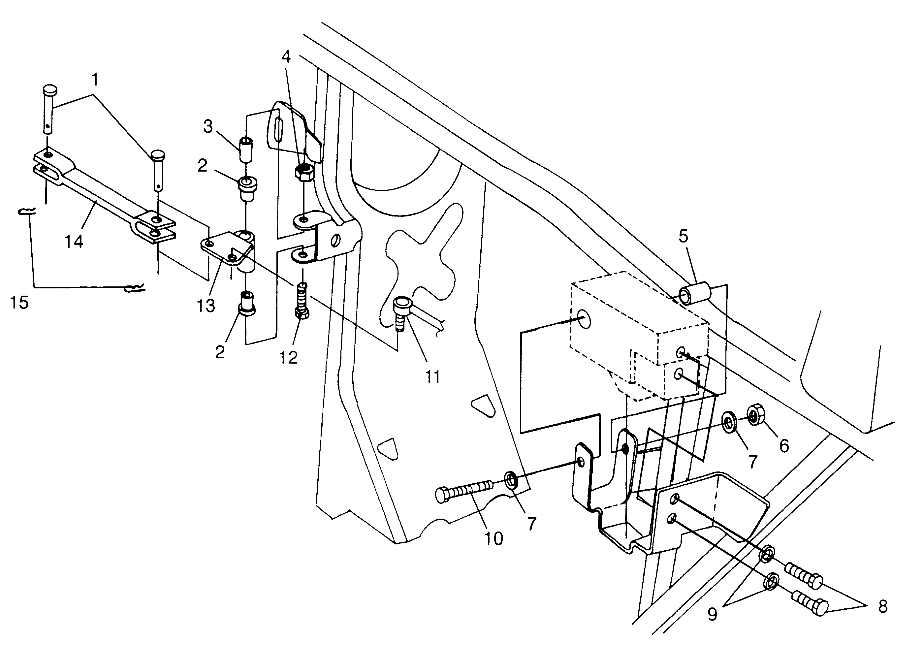 1
4
3
2
14
15
13
2
12
11
5
6
7
10
7
9
8