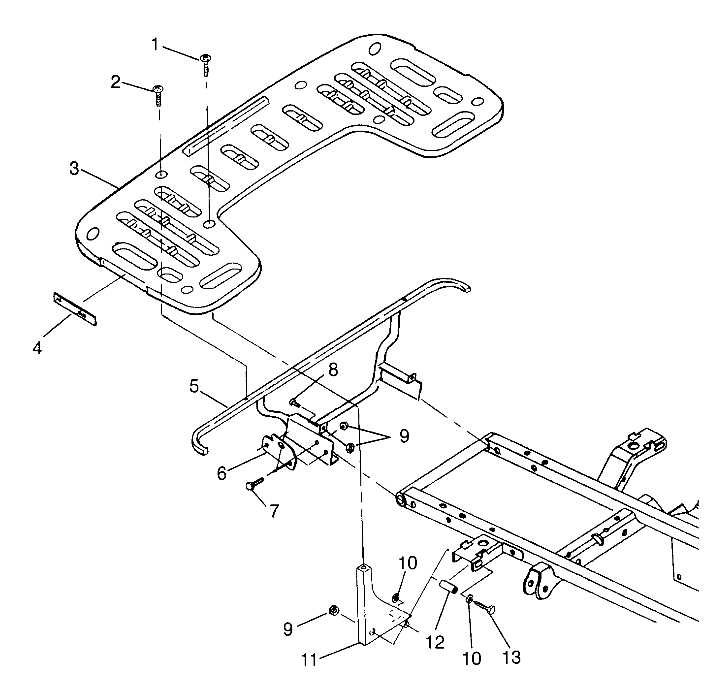 1
2
3
4
5
8
9
6
7
10
9
12
11
10
13