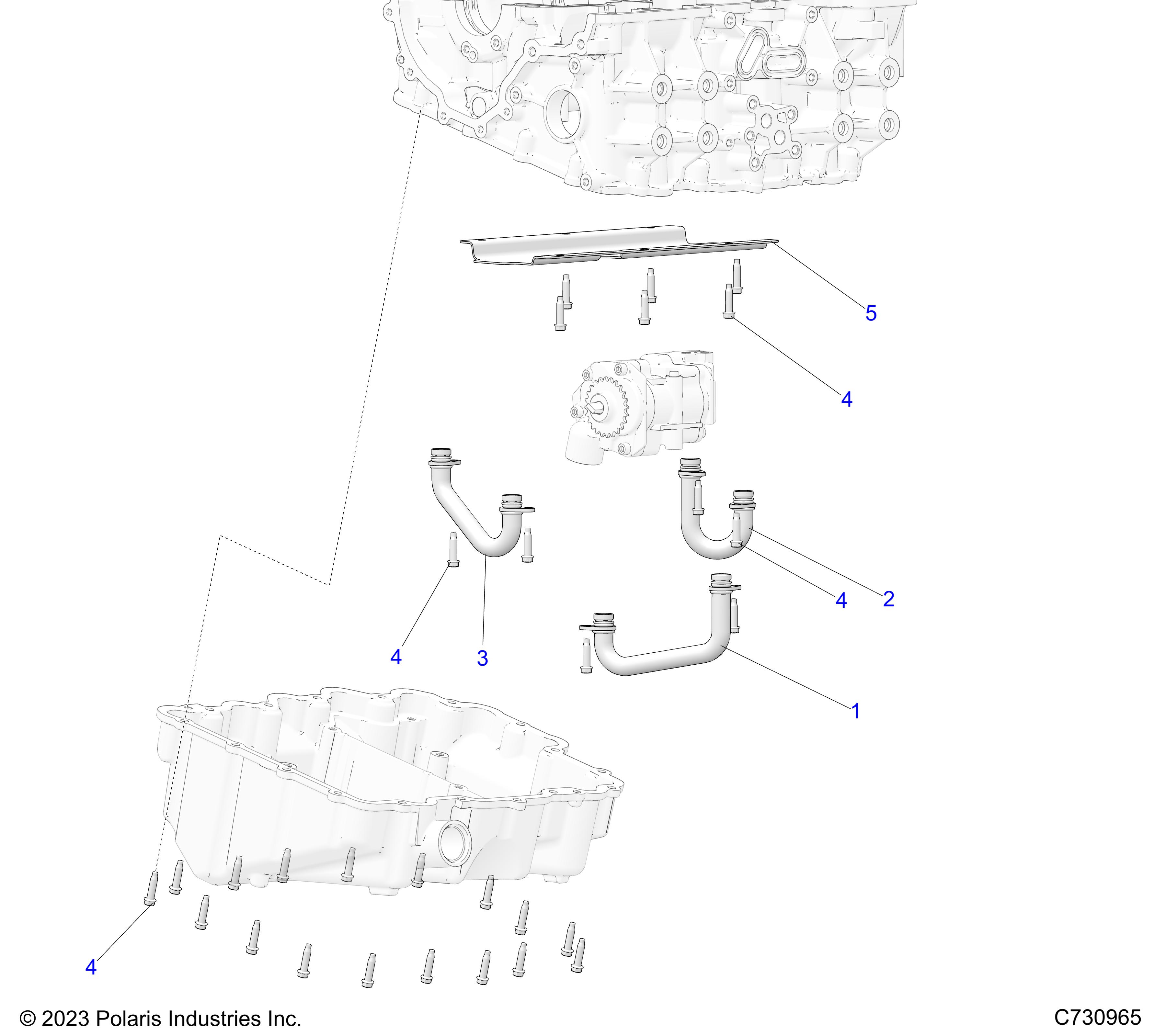 5

4

4

2

4

3

1

4

© 2023 Polaris Industries Inc.

C730965