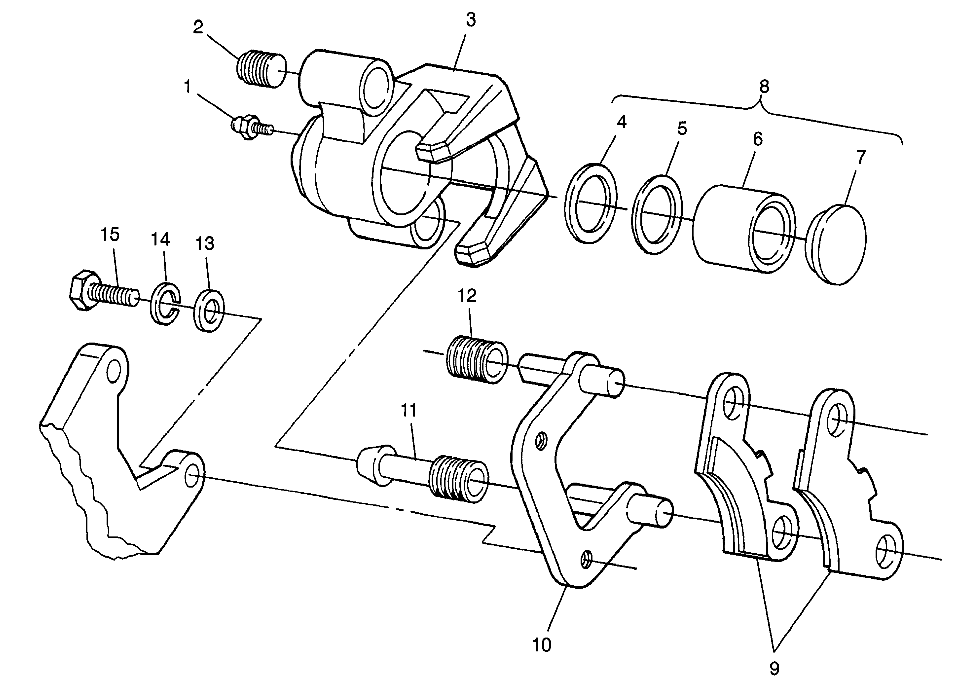 2
3
1
8
4
5
6
7
15
14
13
12
11
10
9