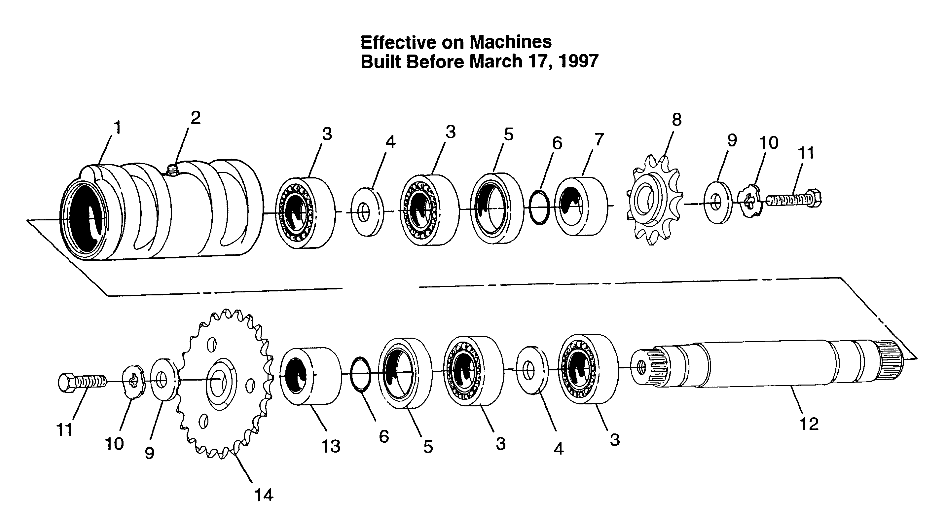 Effective on Machines
Built Before March 17, 1997

1
2
3
4
3
5
6
7
8
9
10
11

11
10
9
14
13
6
5
3
4
3
12