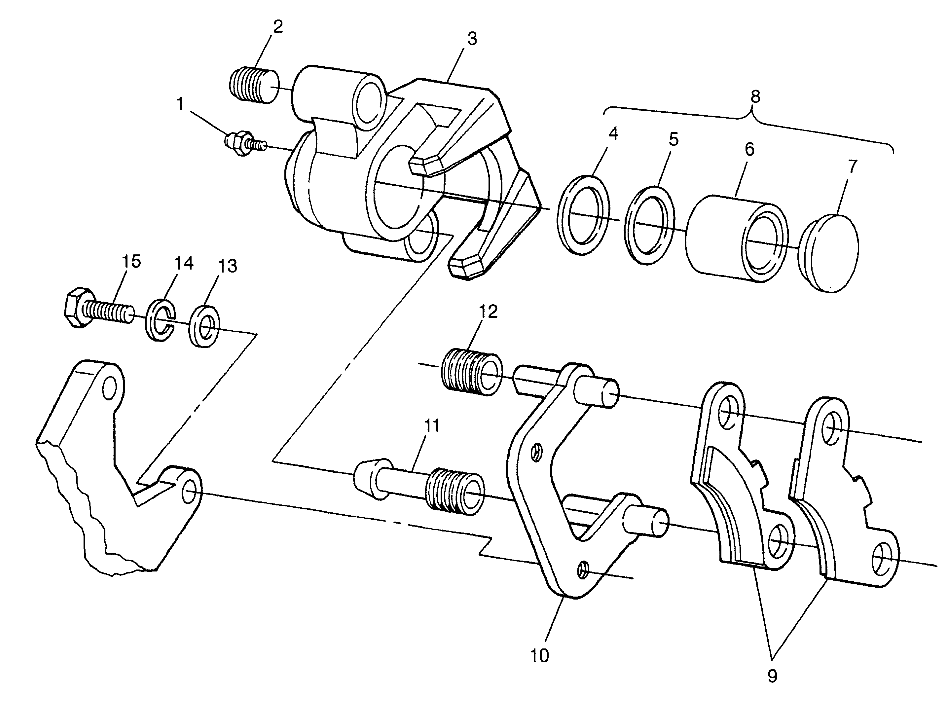 2
3
1
8
4
5
6
7
15
14
13
12
11
10
9