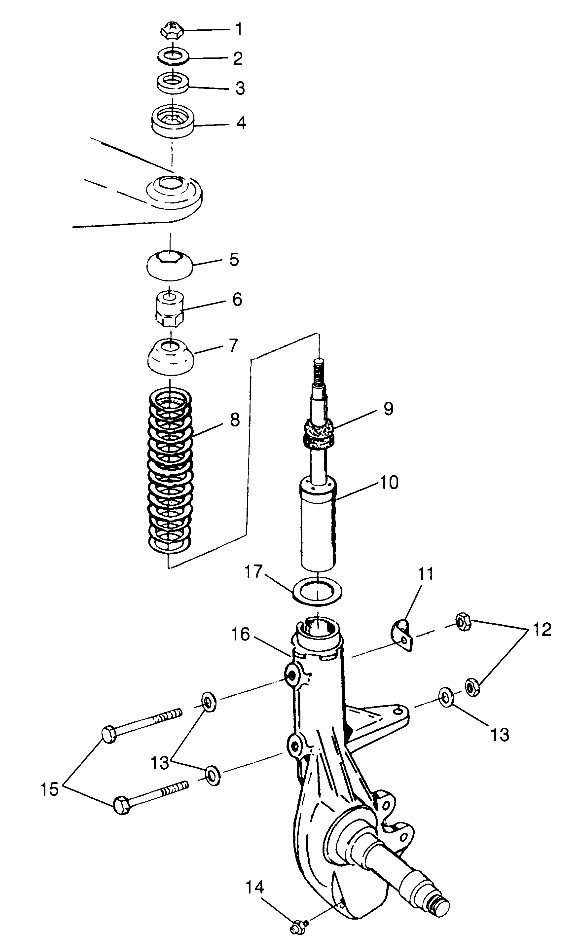 1
2
3
4
5
6
7
8
9
10
17
11
16
12
13
13
15
14